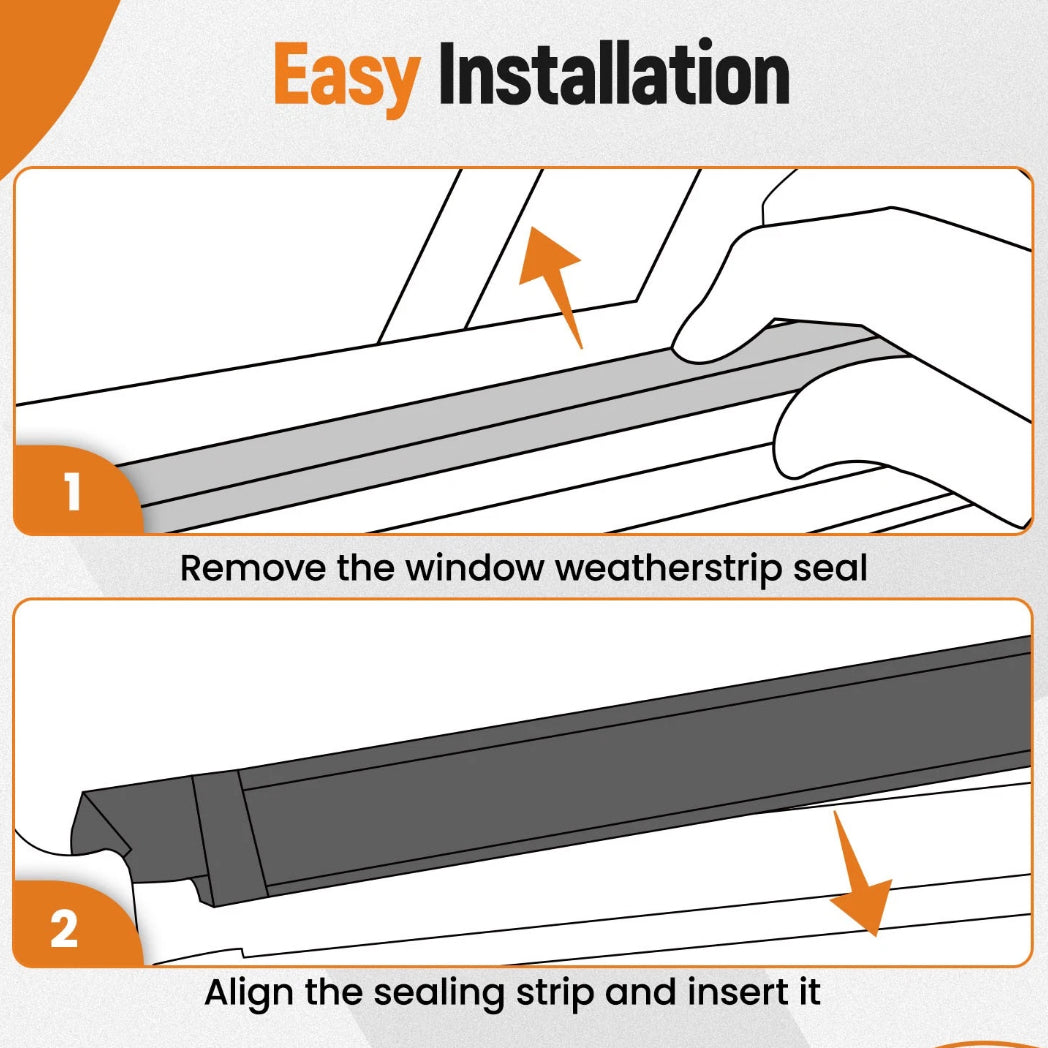 Easy Installation

1

Remove the window weatherstrip seal

2

Align the sealing strip and insert it