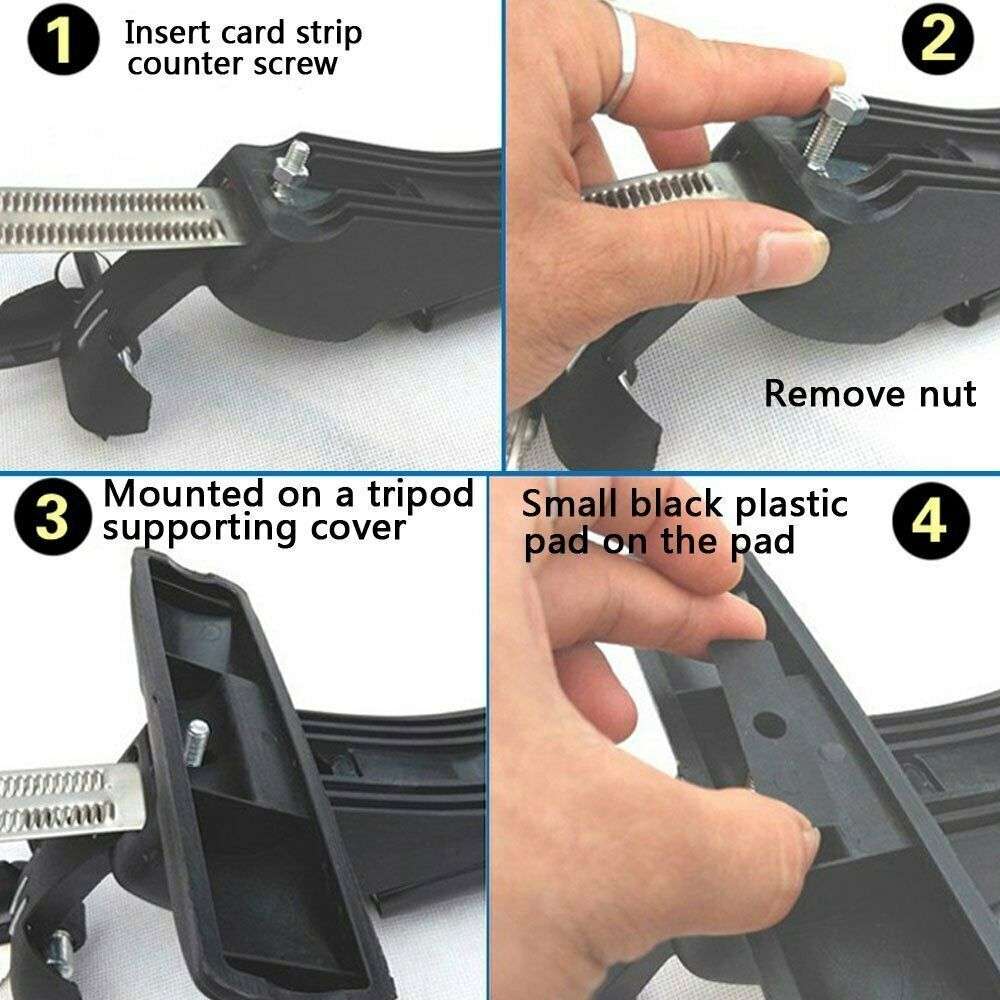 1 Insert card strip counter screw

2

Remove nut

3 Mounted on a tripod supporting cover

Small black plastic pad on the pad 4