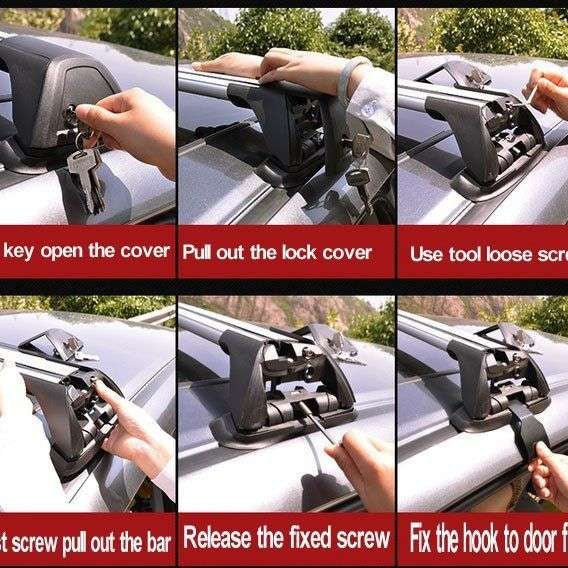 key open the cover

Pull out the lock cover

Use tool loose scr

st screw pull out the bar

Release the fixed screw

Fix the hook to door f