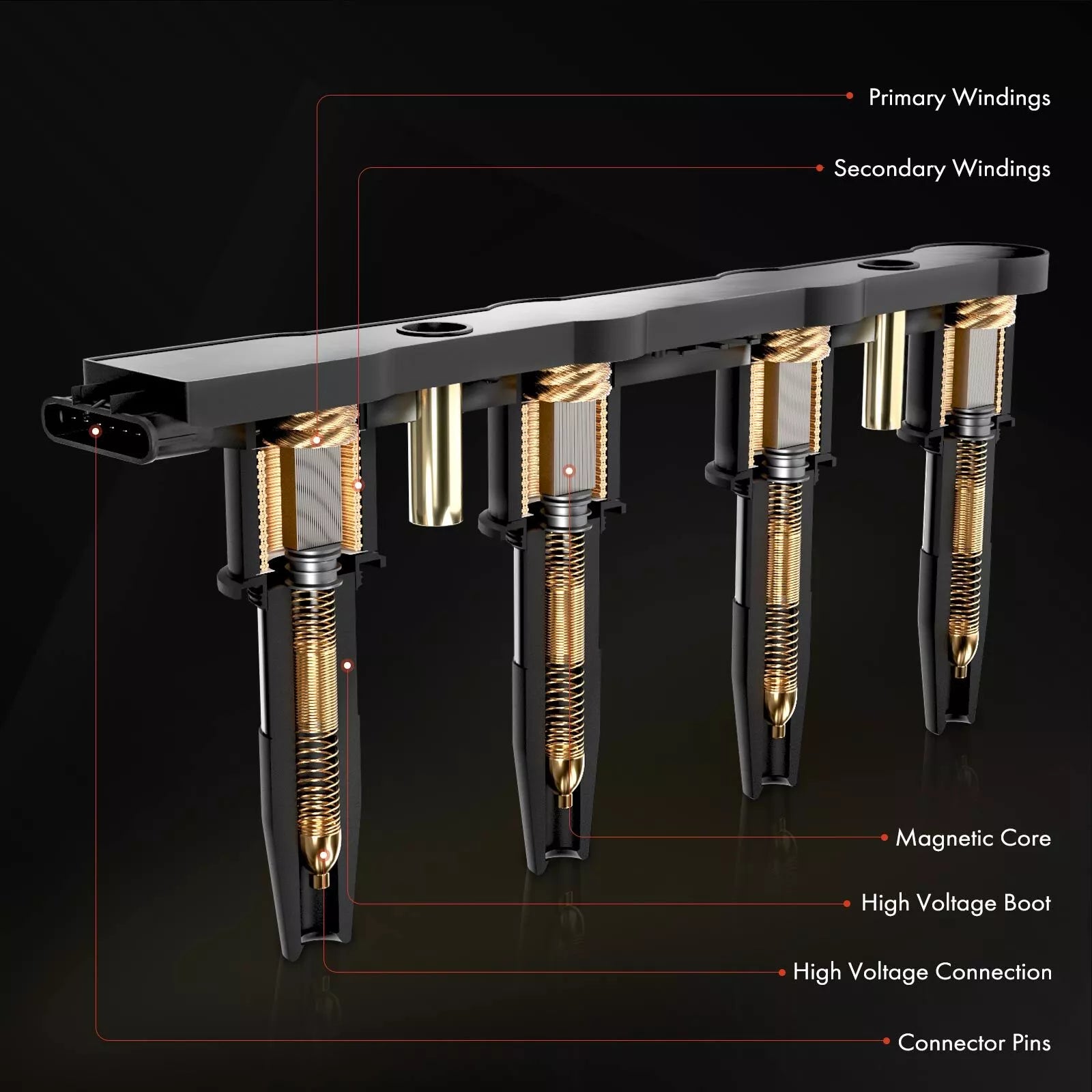 Primary Windings

Secondary Windings

Magnetic Core

High Voltage Boot

High Voltage Connection

Connector Pins