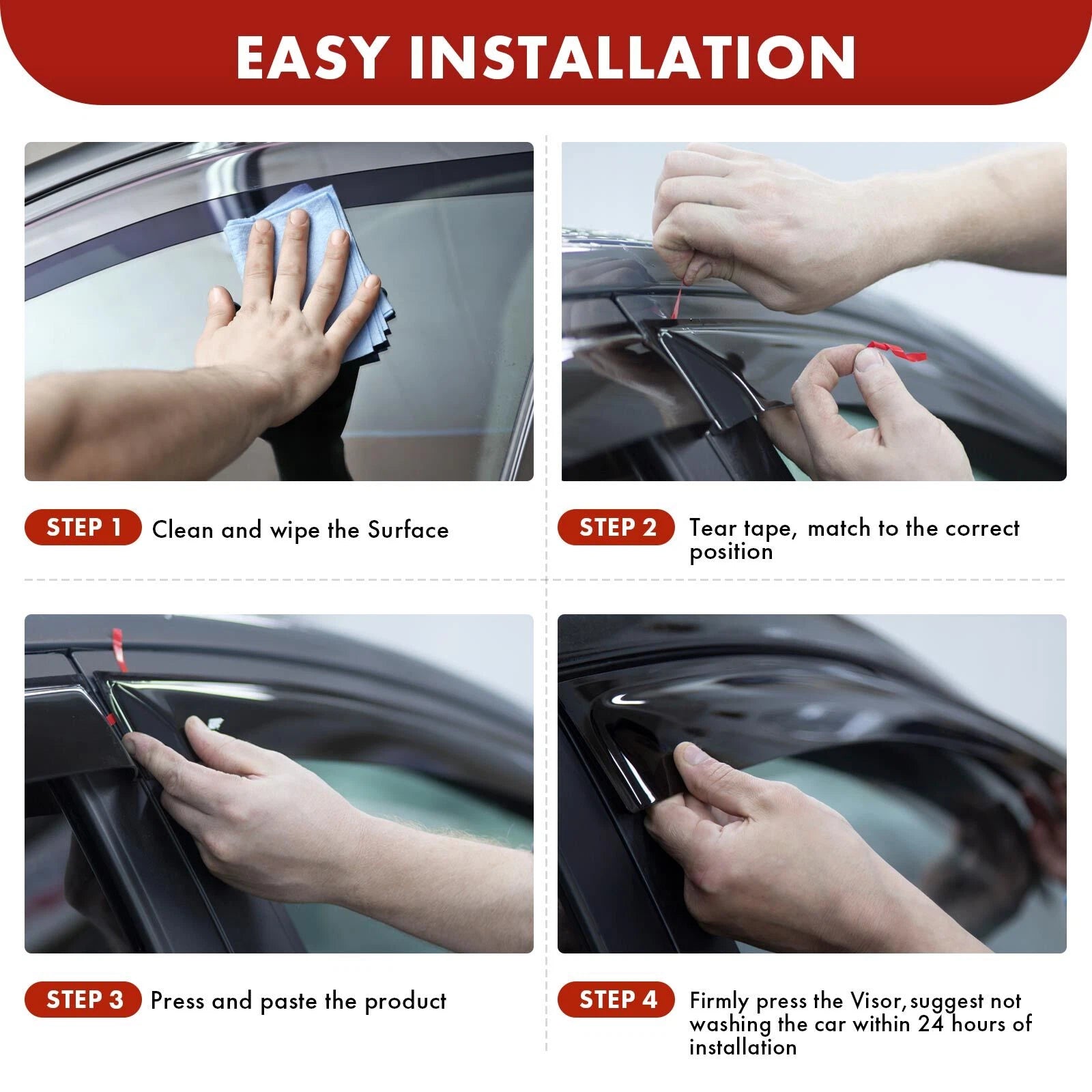 EASY INSTALLATION

STEP 1 Clean and wipe the Surface

STEP 2 Tear tape, match to the correct position

STEP 3 Press and paste the product

STEP 4 Firmly press the Visor, suggest not washing the car within 24 hours of installation