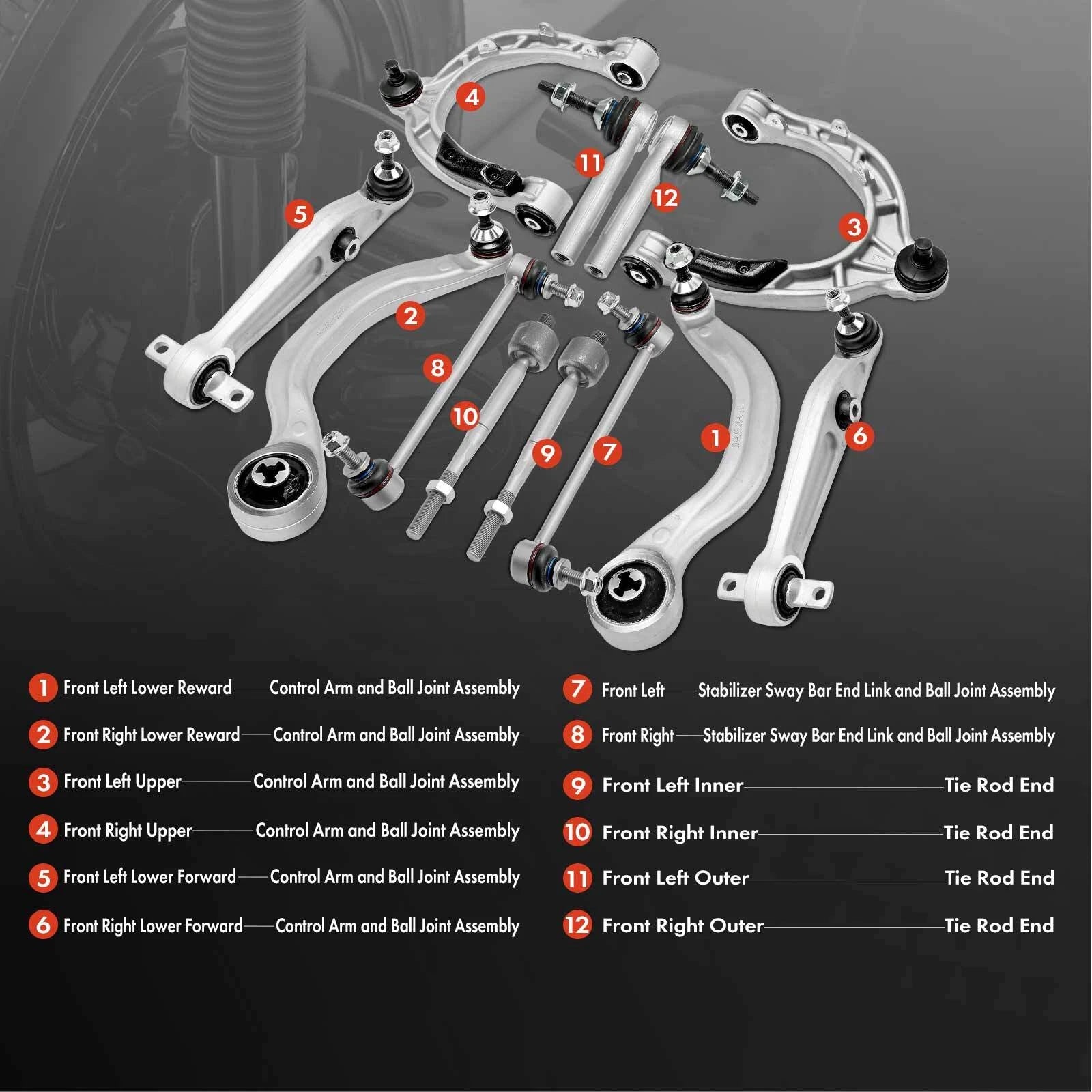 4
11
12
5
3
2
8
10
9
7
1
6

1 Front Left Lower Reward——Control Arm and Ball Joint Assembly
2 Front Right Lower Reward——Control Arm and Ball Joint Assembly
3 Front Left Upper——Control Arm and Ball Joint Assembly
4 Front Right Upper——Control Arm and Ball Joint Assembly
5 Front Left Lower Forward——Control Arm and Ball Joint Assembly
6 Front Right Lower Forward——Control Arm and Ball Joint Assembly

7 Front Left——Stabilizer Sway Bar End Link and Ball Joint Assembly
8 Front Right——Stabilizer Sway Bar End Link and Ball Joint Assembly
9 Front Left Inner——Tie Rod End
10 Front Right Inner——Tie Rod End
11 Front Left Outer——Tie Rod End
12 Front Right Outer——Tie Rod End