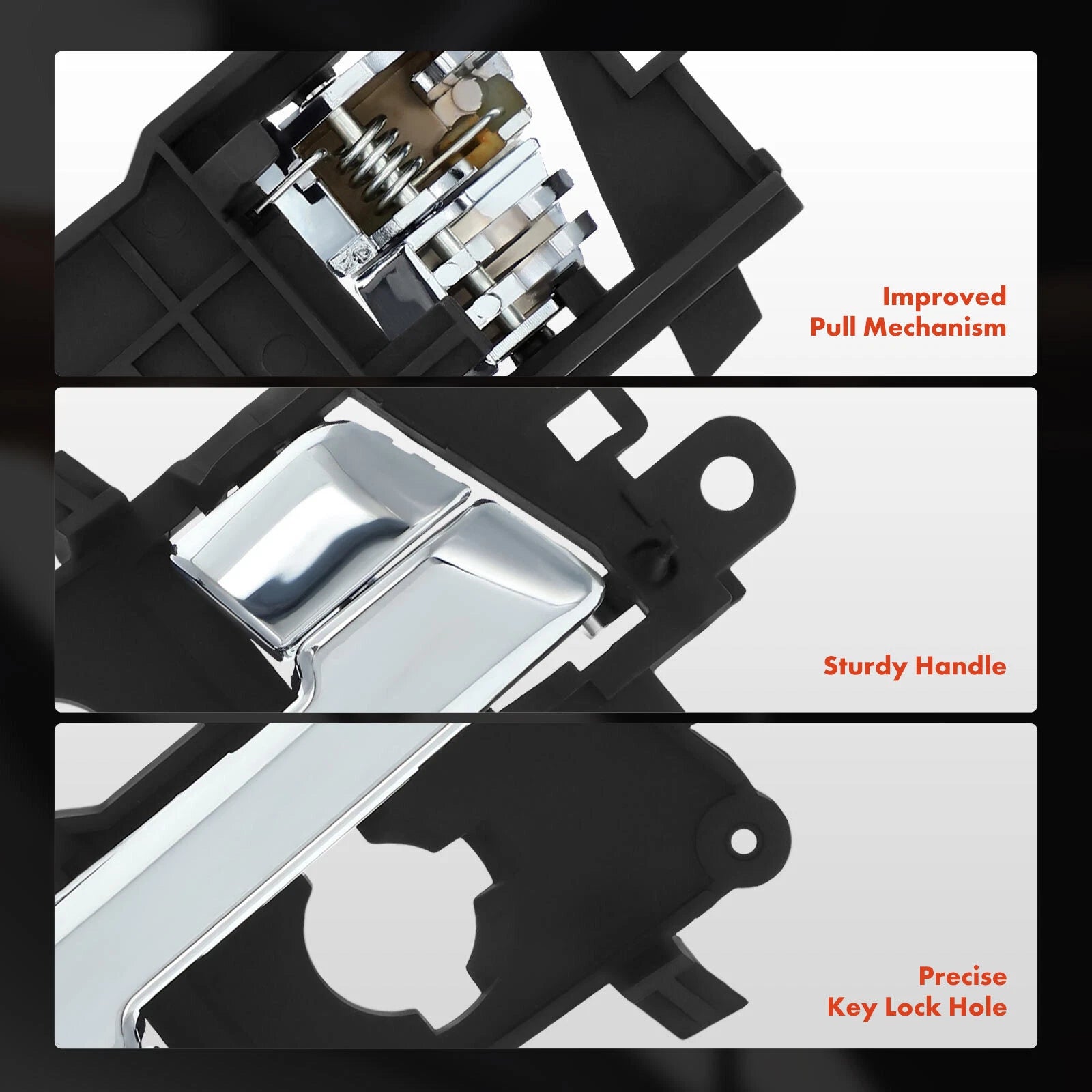 Improved
Pull Mechanism

Sturdy Handle

Precise
Key Lock Hole