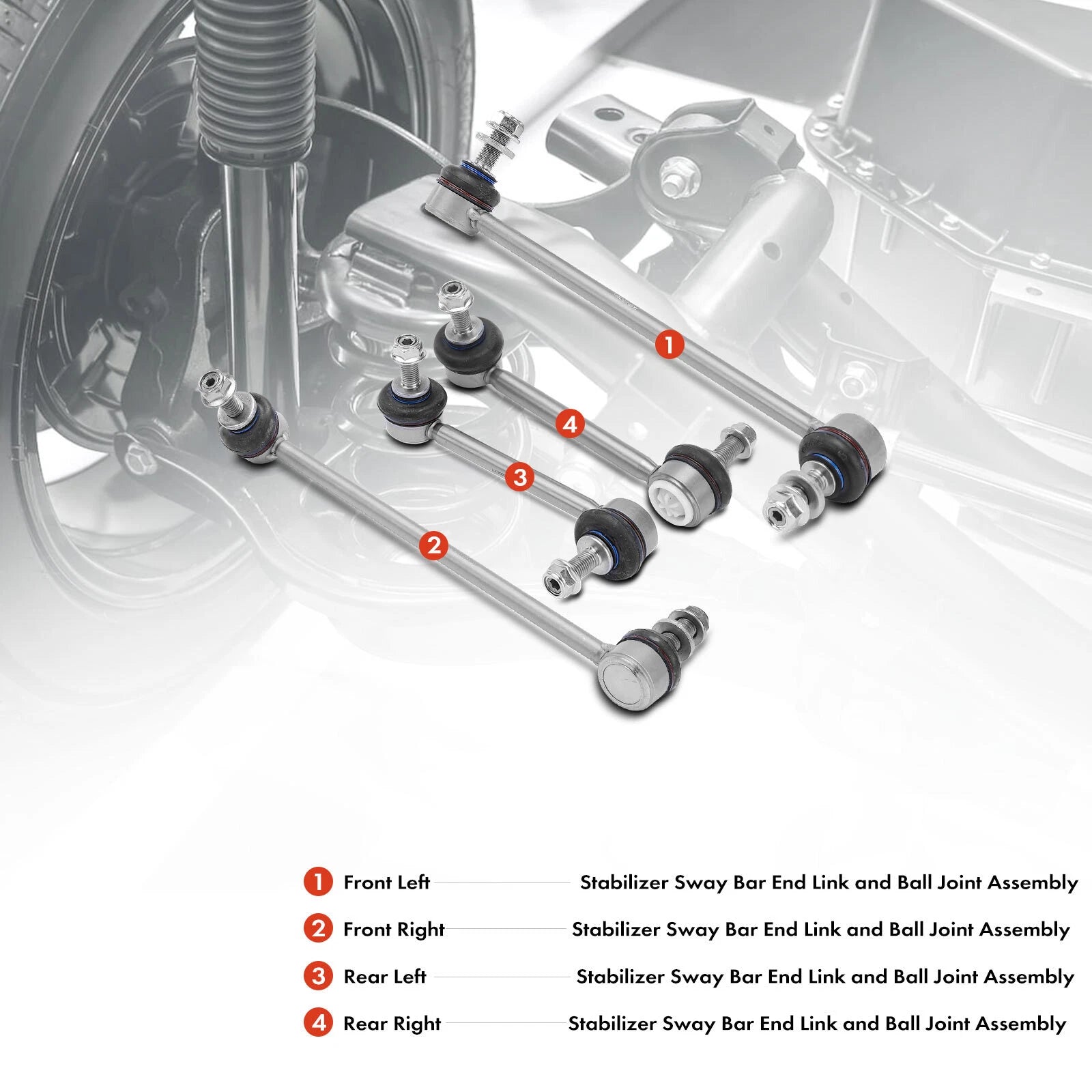 1

4

3

2

1 Front Left Stabilizer Sway Bar End Link and Ball Joint Assembly

2 Front Right Stabilizer Sway Bar End Link and Ball Joint Assembly

3 Rear Left Stabilizer Sway Bar End Link and Ball Joint Assembly

4 Rear Right Stabilizer Sway Bar End Link and Ball Joint Assembly