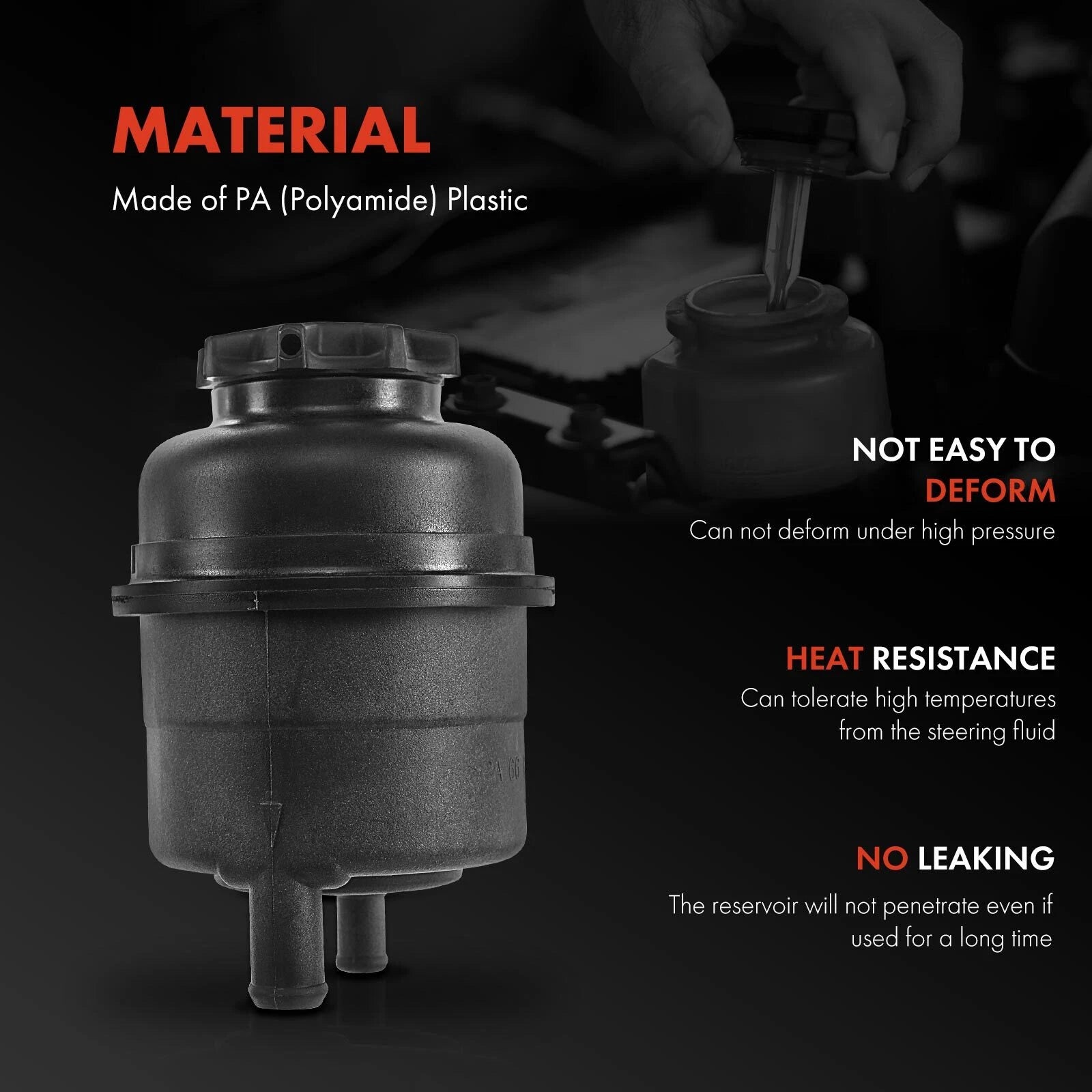 MATERIAL

Made of PA (Polyamide) Plastic

>PA 66

NOT EASY TO DEFORM

Can not deform under high pressure

HEAT RESISTANCE

Can tolerate high temperatures from the steering fluid

NO LEAKING

The reservoir will not penetrate even if used for a long time