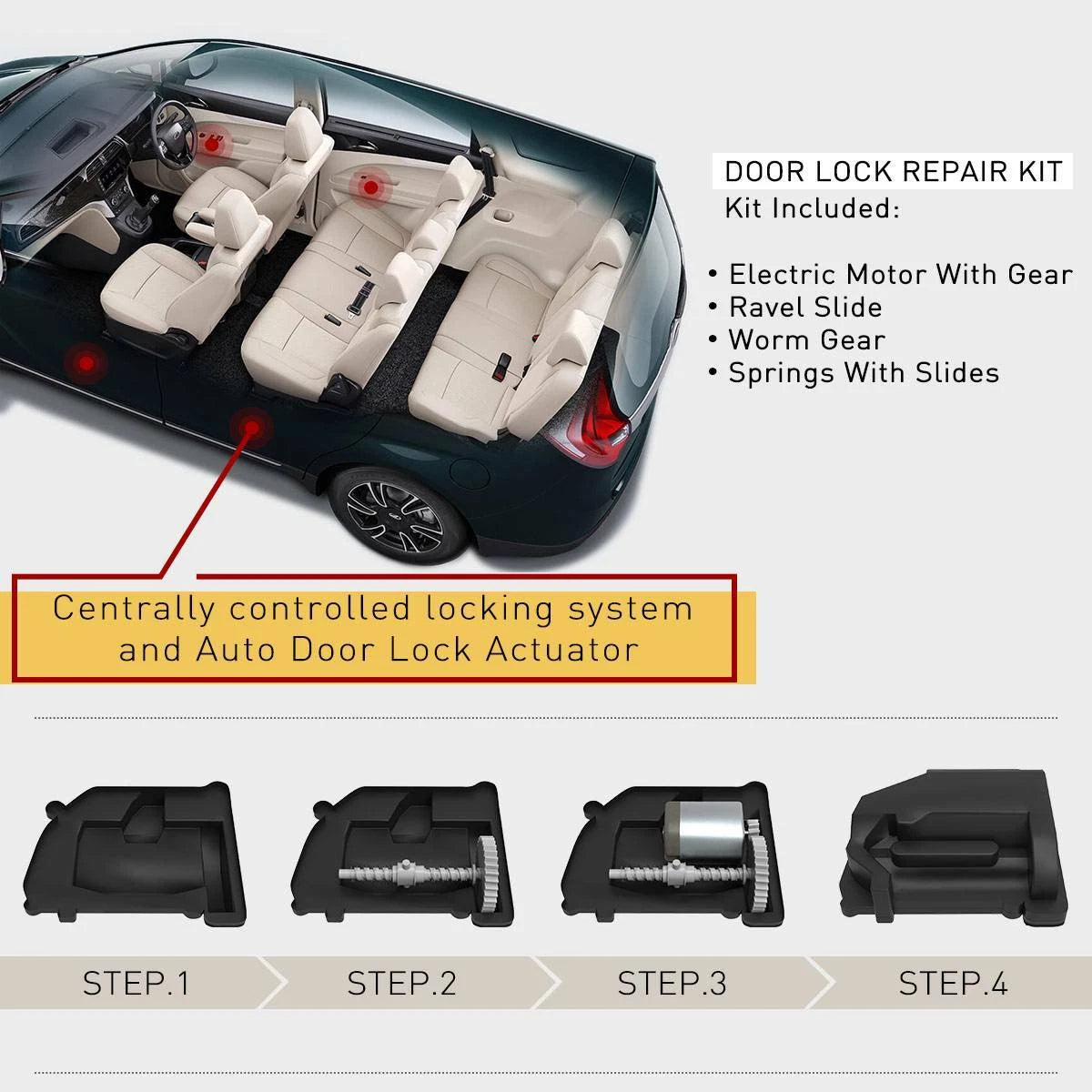 DOOR LOCK REPAIR KIT
Kit Included:

• Electric Motor With Gear
• Ravel Slide
• Worm Gear
• Springs With Slides

Centrally controlled locking system and Auto Door Lock Actuator

STEP.1
STEP.2
STEP.3
STEP.4