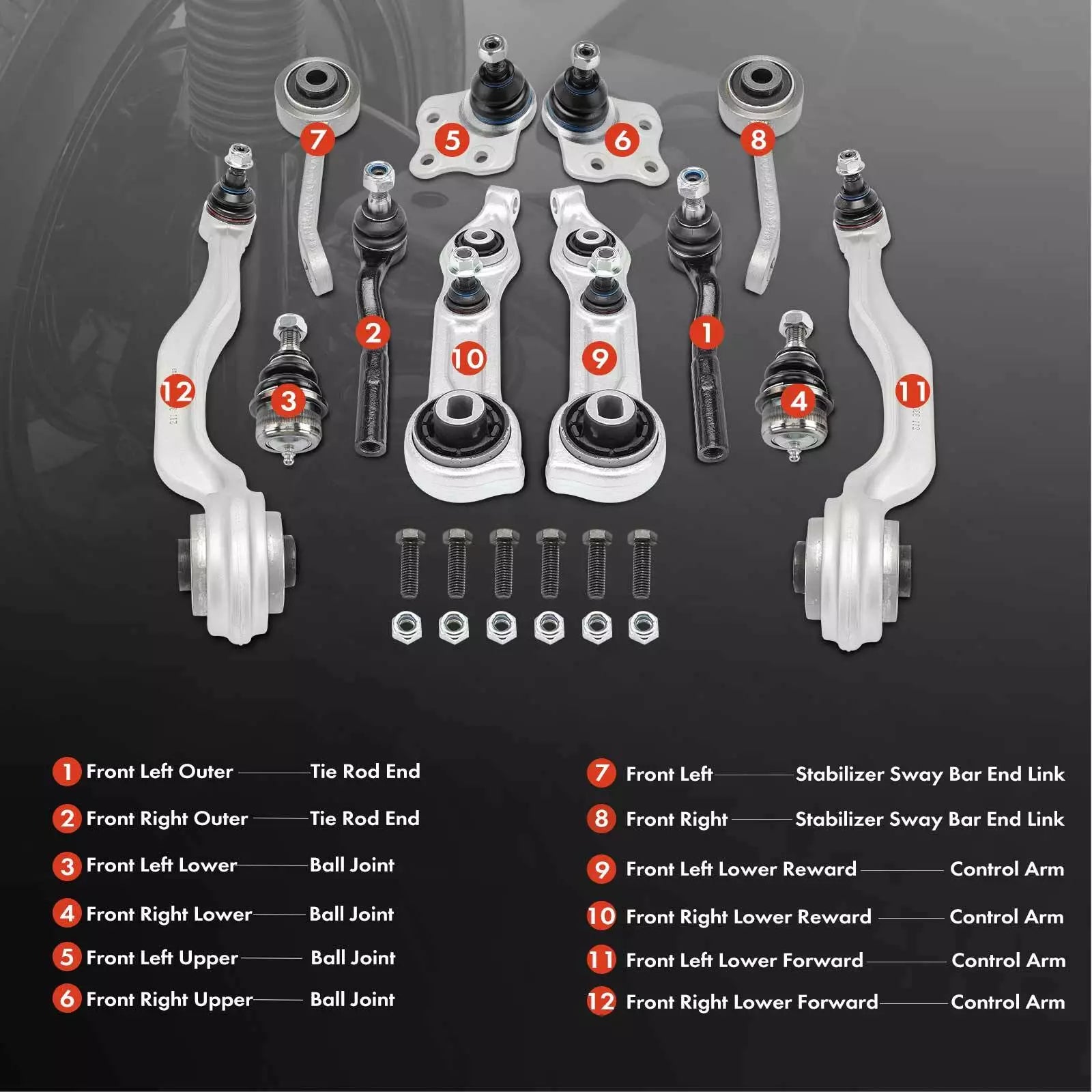 7
5
6
8
2
10
9
1
12
3
4
11

1 Front Left Outer Tie Rod End
2 Front Right Outer Tie Rod End
3 Front Left Lower Ball Joint
4 Front Right Lower Ball Joint
5 Front Left Upper Ball Joint
6 Front Right Upper Ball Joint

7 Front Left Stabilizer Sway Bar End Link
8 Front Right Stabilizer Sway Bar End Link
9 Front Left Lower Reward Control Arm
10 Front Right Lower Reward Control Arm
11 Front Left Lower Forward Control Arm
12 Front Right Lower Forward Control Arm