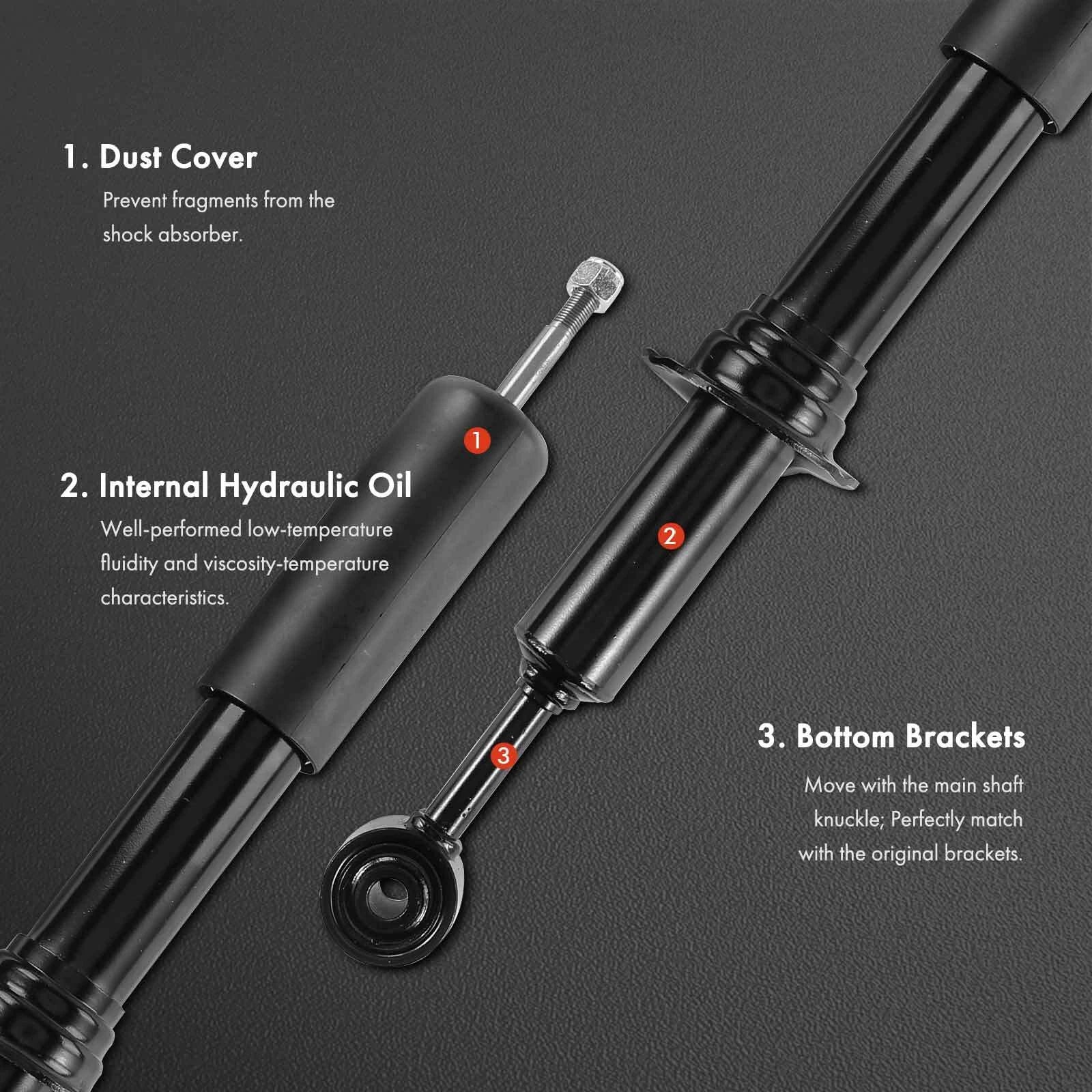 1. Dust Cover

Prevent fragments from the shock absorber.

1

2. Internal Hydraulic Oil

Well-performed low-temperature fluidity and viscosity-temperature characteristics.

2

3

3. Bottom Brackets

Move with the main shaft knuckle; Perfectly match with the original brackets.