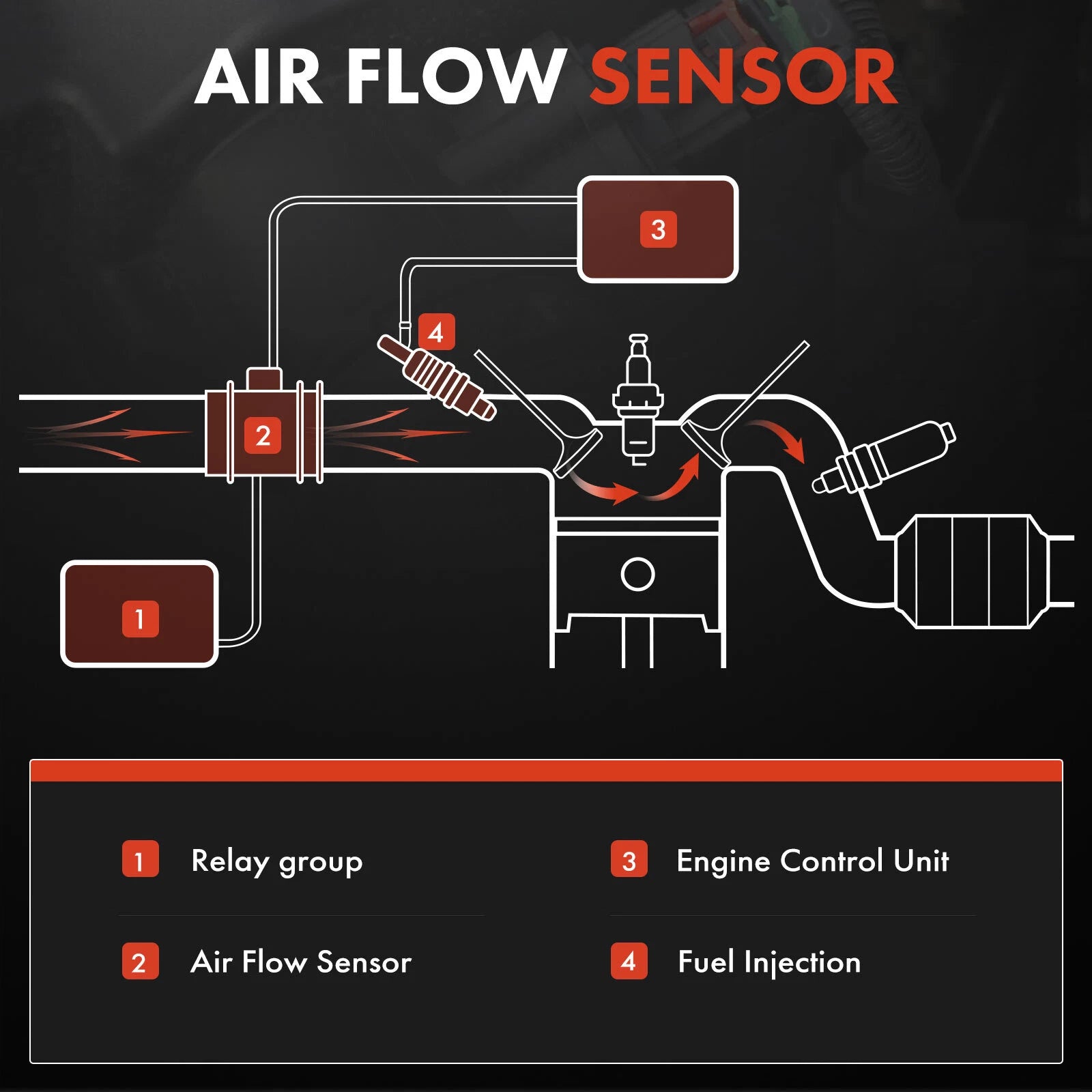 AIR FLOW SENSOR

3

4

2

1

1 Relay group

2 Air Flow Sensor

3 Engine Control Unit

4 Fuel Injection