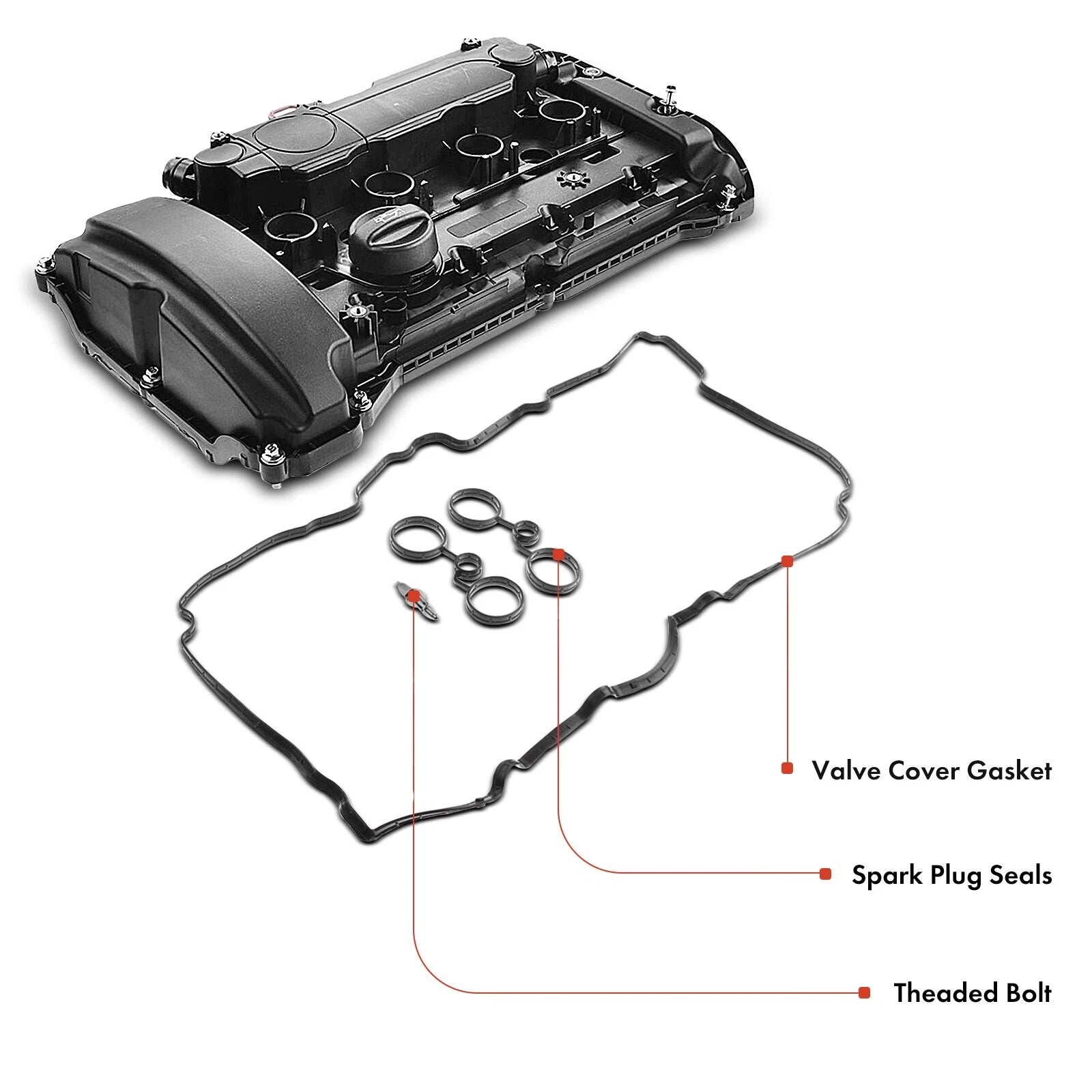 Valve Cover Gasket

Spark Plug Seals

Theaded Bolt