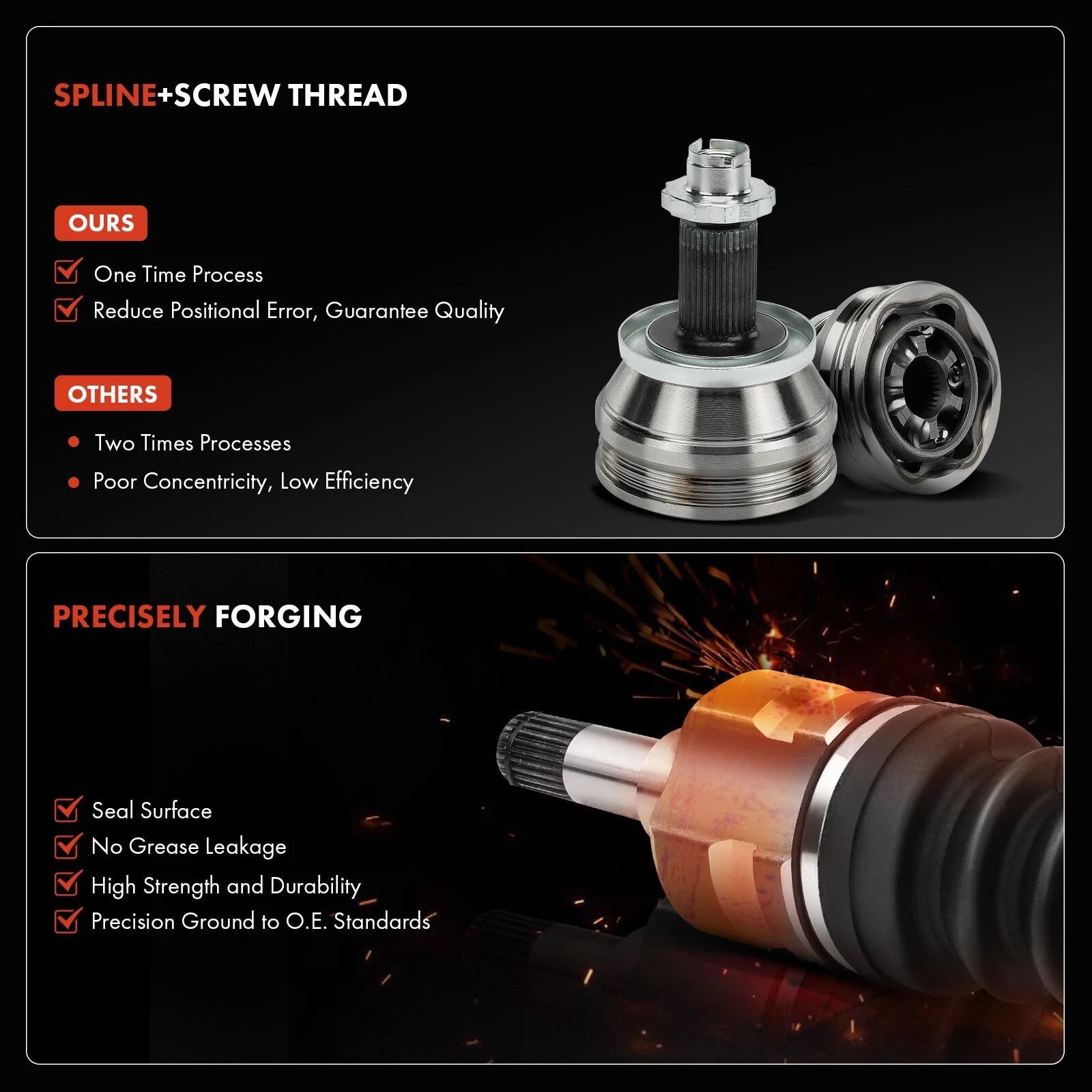 SPLINE+SCREW THREAD

OURS

One Time Process

Reduce Positional Error, Guarantee Quality

OTHERS

Two Times Processes

Poor Concentricity, Low Efficiency

PRECISELY FORGING

Seal Surface

No Grease Leakage

High Strength and Durability

Precision Ground to O.E. Standards