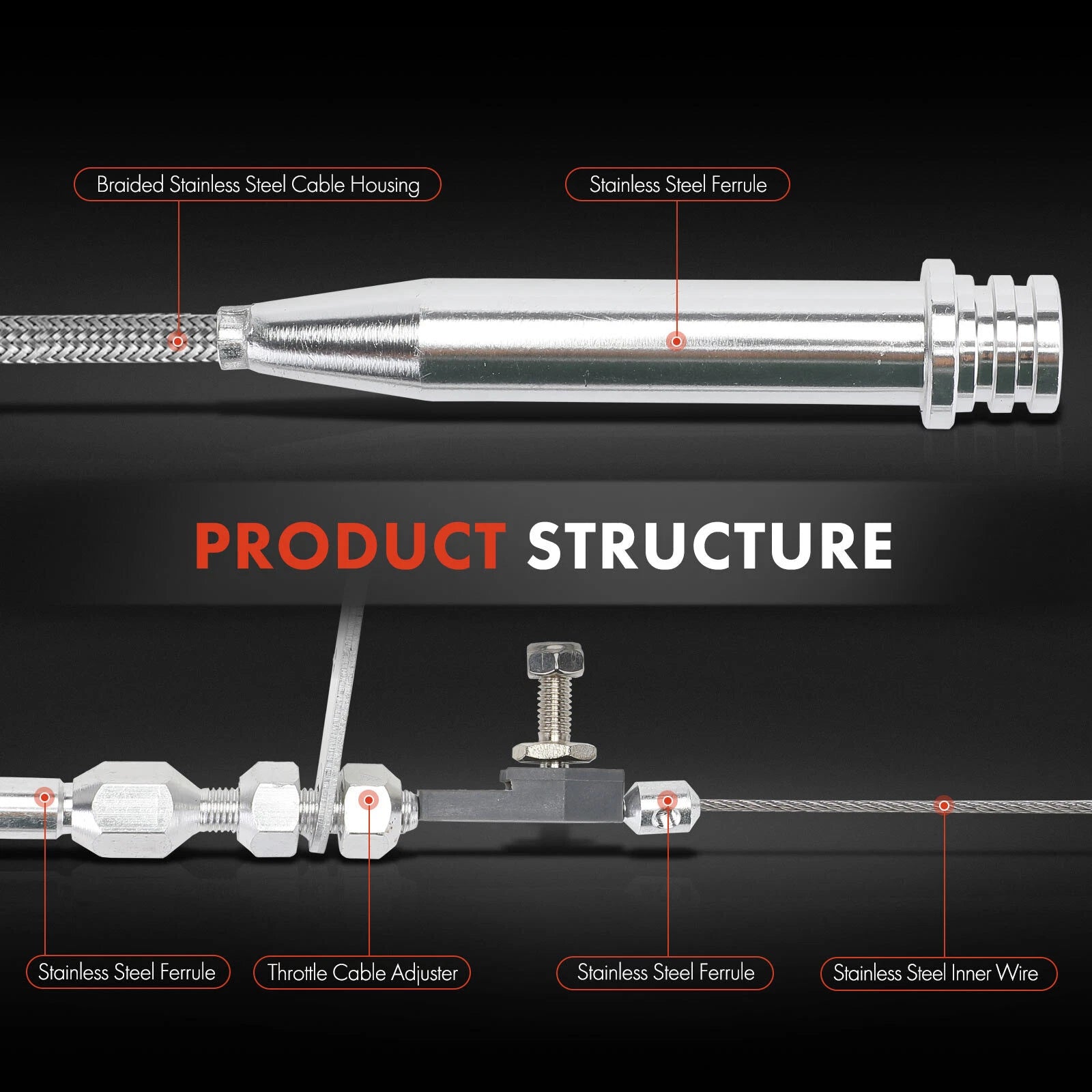 Braided Stainless Steel Cable Housing

Stainless Steel Ferrule

PRODUCT STRUCTURE

Stainless Steel Ferrule

Throttle Cable Adjuster

Stainless Steel Ferrule

Stainless Steel Inner Wire