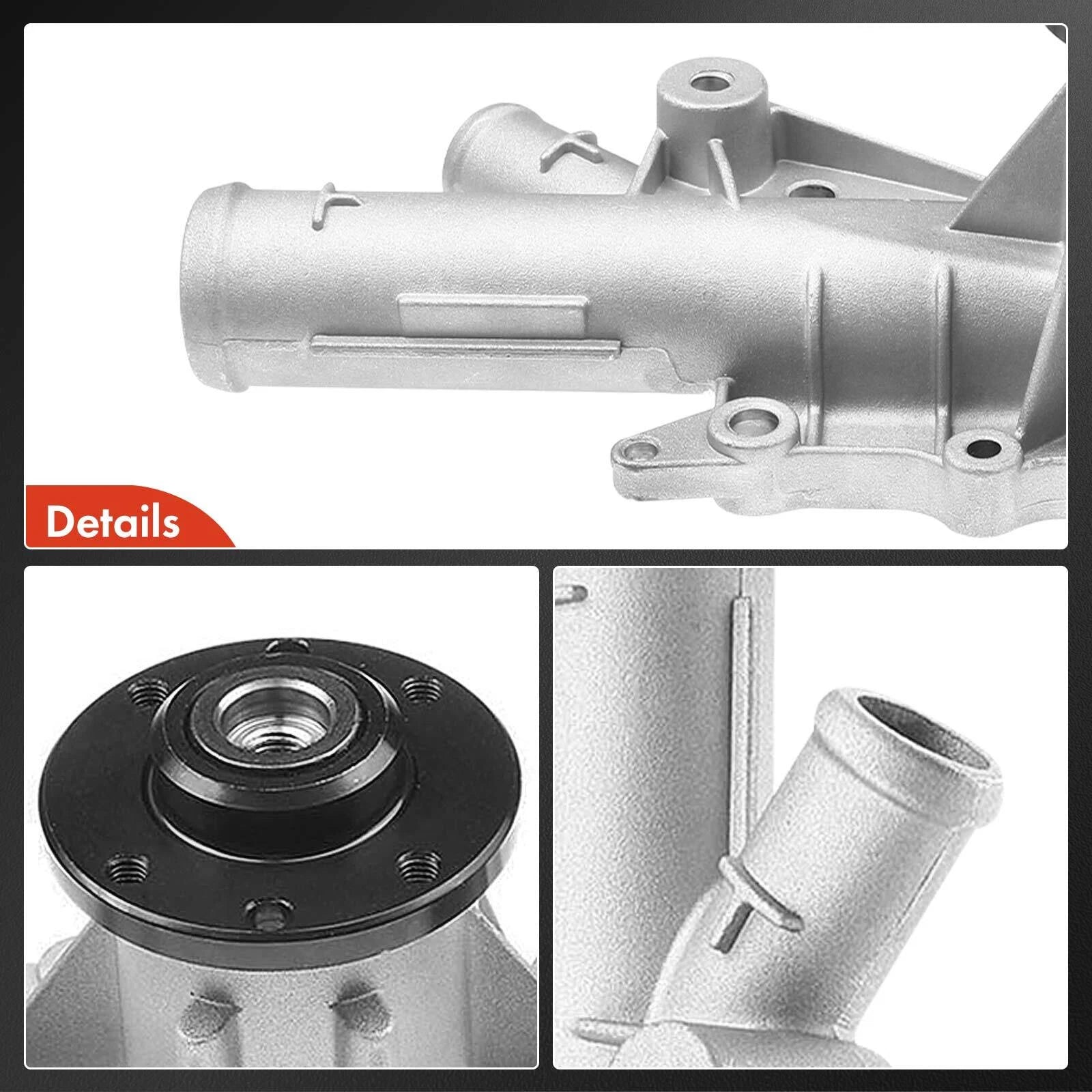 Details