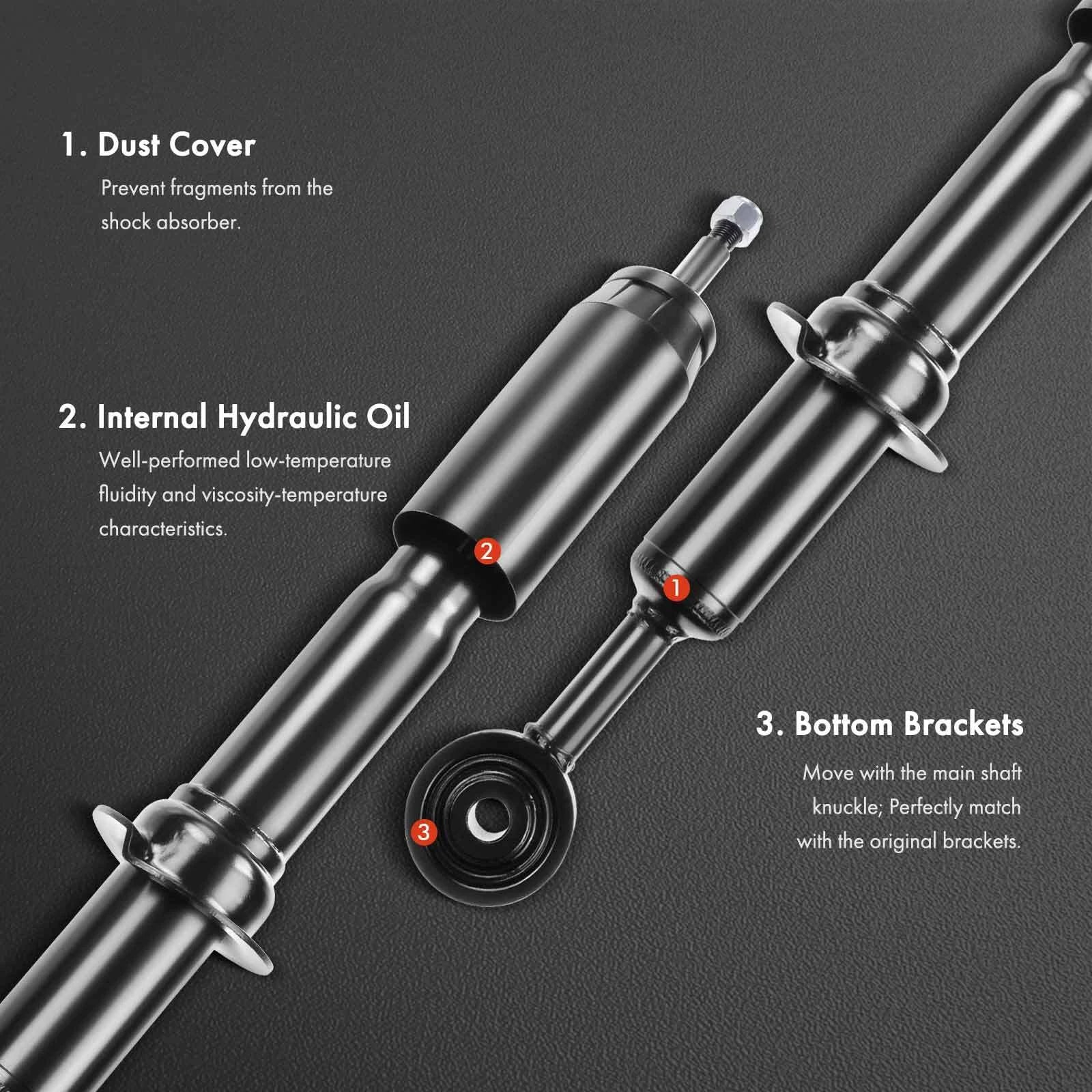 1. Dust Cover

Prevent fragments from the shock absorber.

2. Internal Hydraulic Oil

Well-performed low-temperature fluidity and viscosity-temperature characteristics.

2

1

3. Bottom Brackets

Move with the main shaft knuckle; Perfectly match with the original brackets.

3