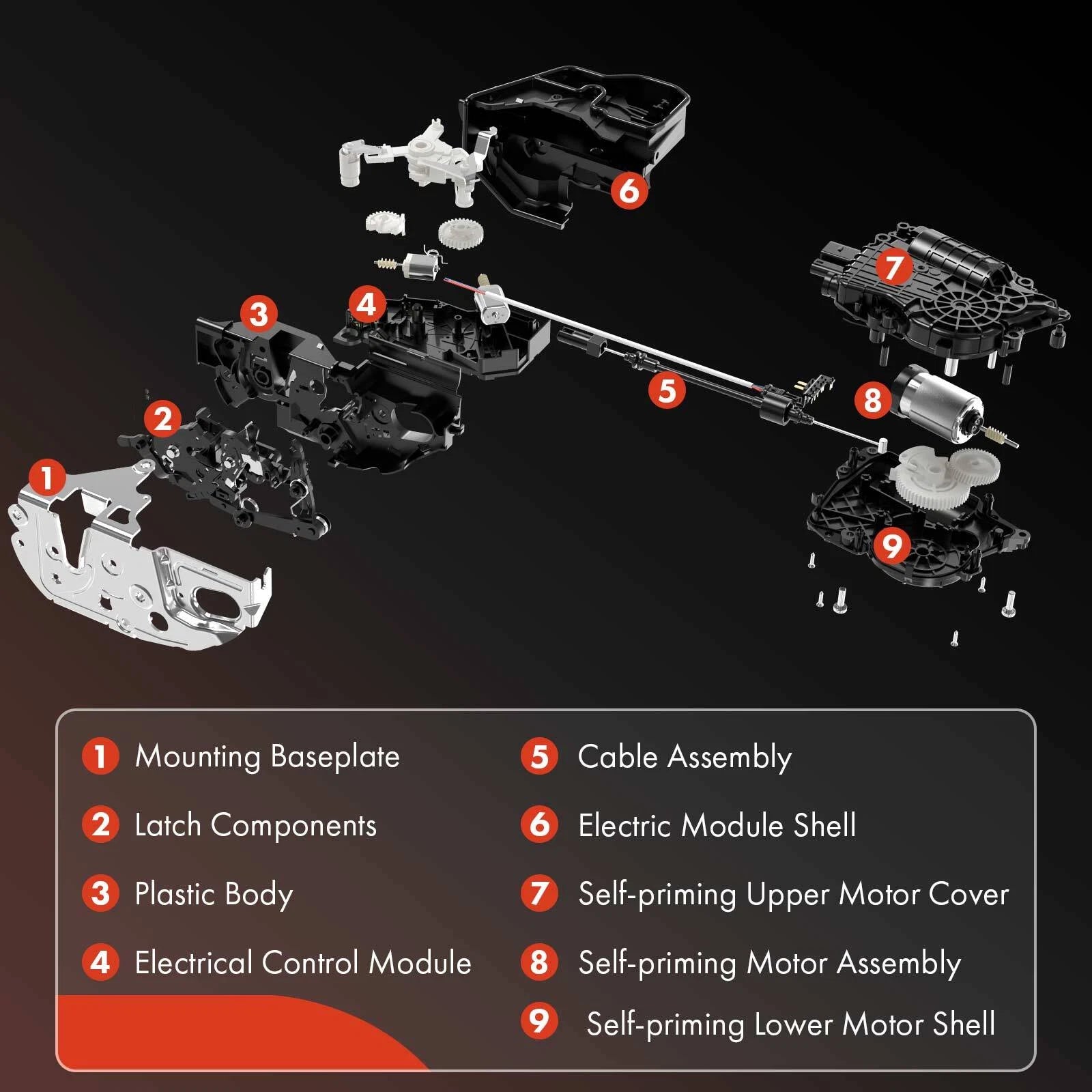 6

7

3

4

5

8

2

1

9

1 Mounting Baseplate

2 Latch Components

3 Plastic Body

4 Electrical Control Module

5 Cable Assembly

6 Electric Module Shell

7 Self-priming Upper Motor Cover

8 Self-priming Motor Assembly

9 Self-priming Lower Motor Shell