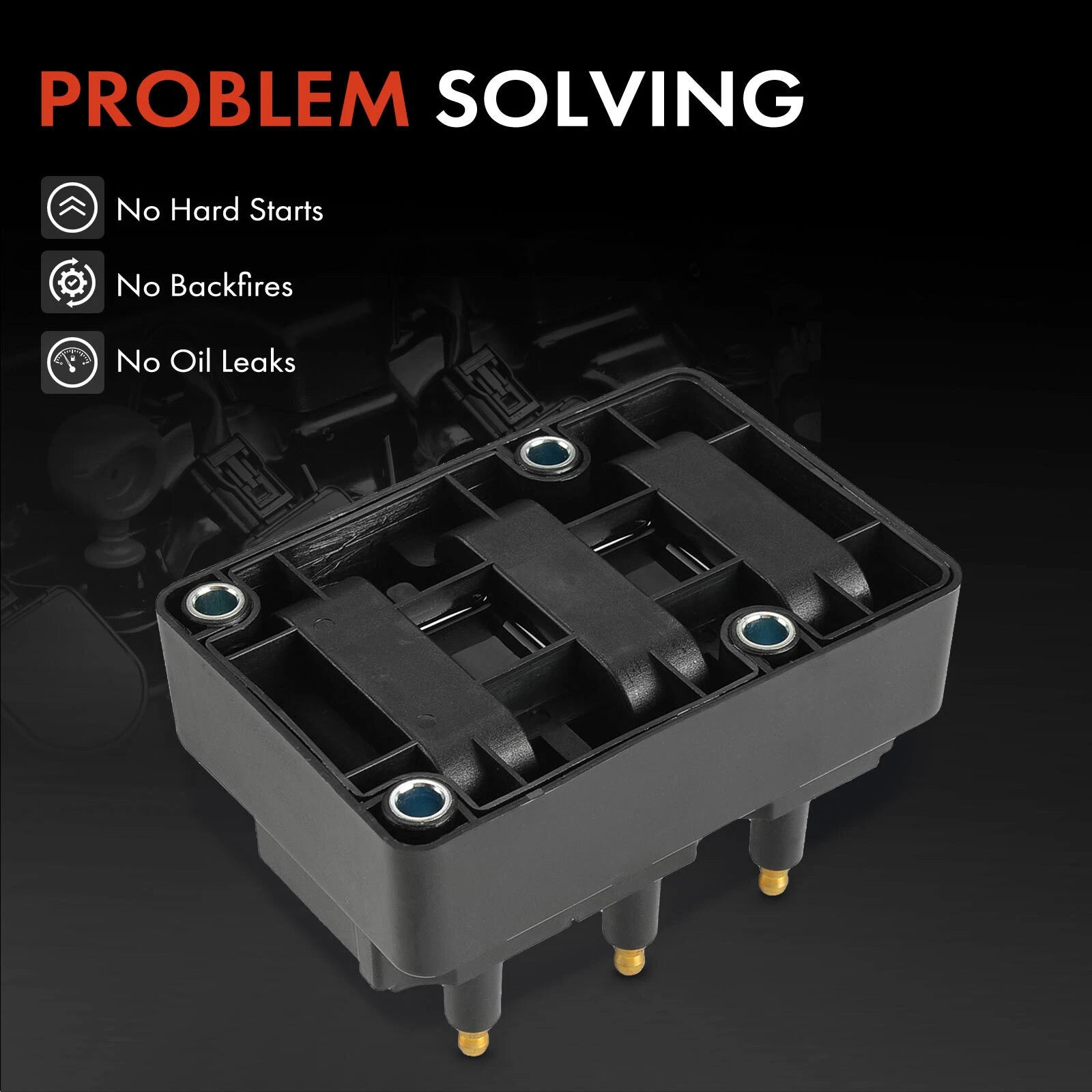 PROBLEM SOLVING

No Hard Starts

No Backfires

No Oil Leaks