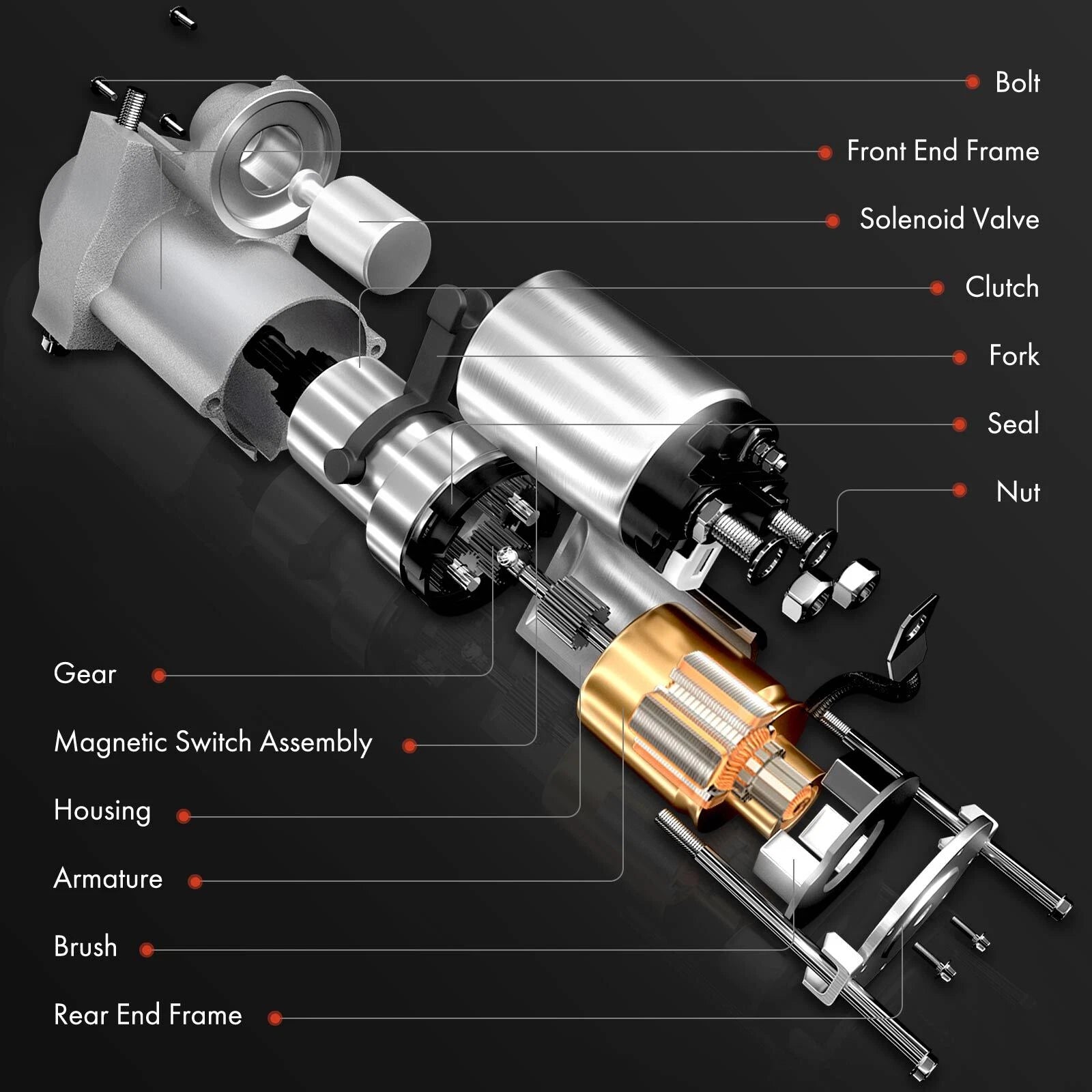 Bolt

Front End Frame

Solenoid Valve

Clutch

Fork

Seal

Nut

Gear

Magnetic Switch Assembly

Housing

Armature

Brush

Rear End Frame