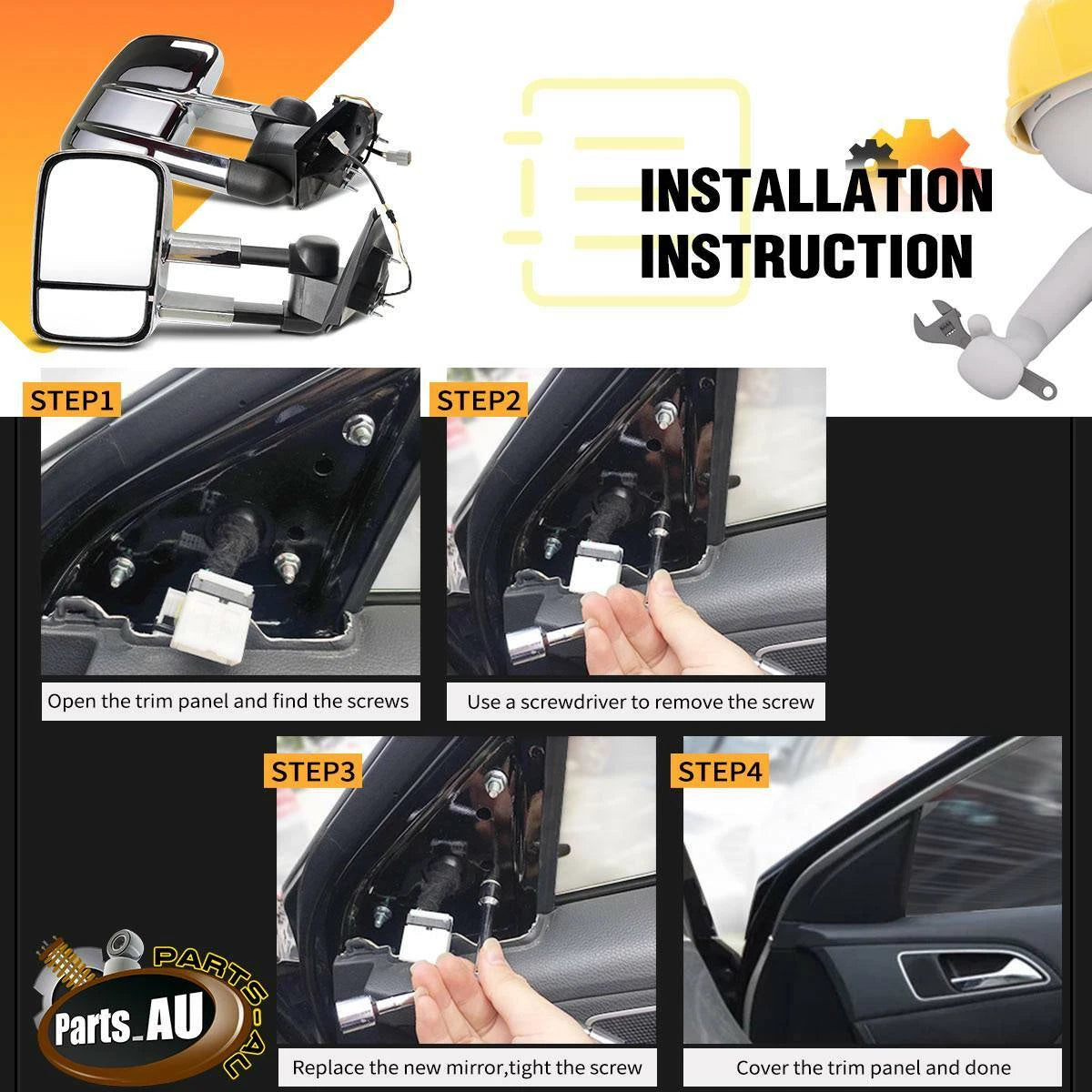 INSTALLATION INSTRUCTION

STEP1
Open the trim panel and find the screws

STEP2
Use a screwdriver to remove the screw

STEP3
Replace the new mirror,tight the screw

STEP4
Cover the trim panel and done

PARTS-AU
Parts_AU