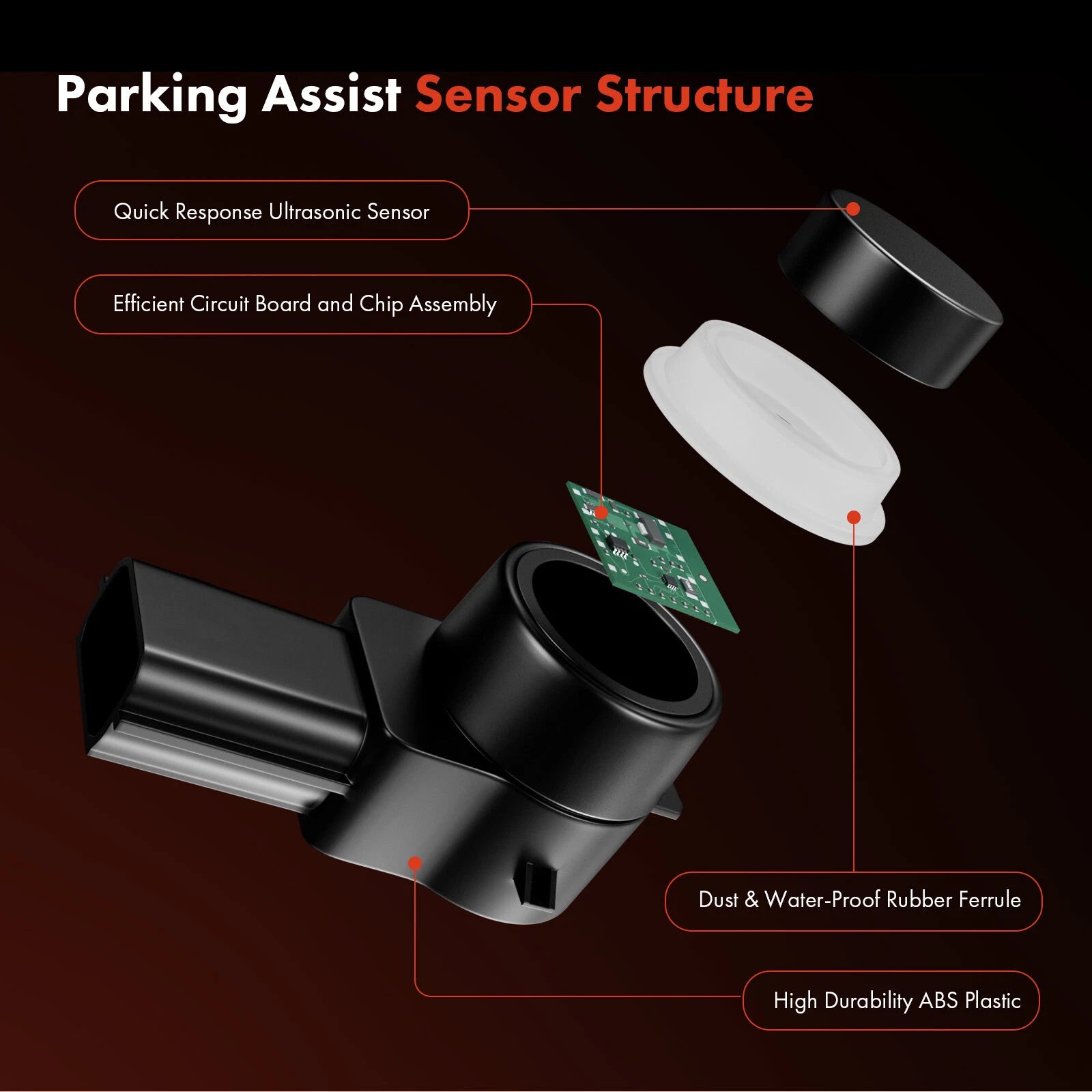 Parking Assist Sensor Structure

Quick Response Ultrasonic Sensor

Efficient Circuit Board and Chip Assembly

Dust & Water-Proof Rubber Ferrule

High Durability ABS Plastic