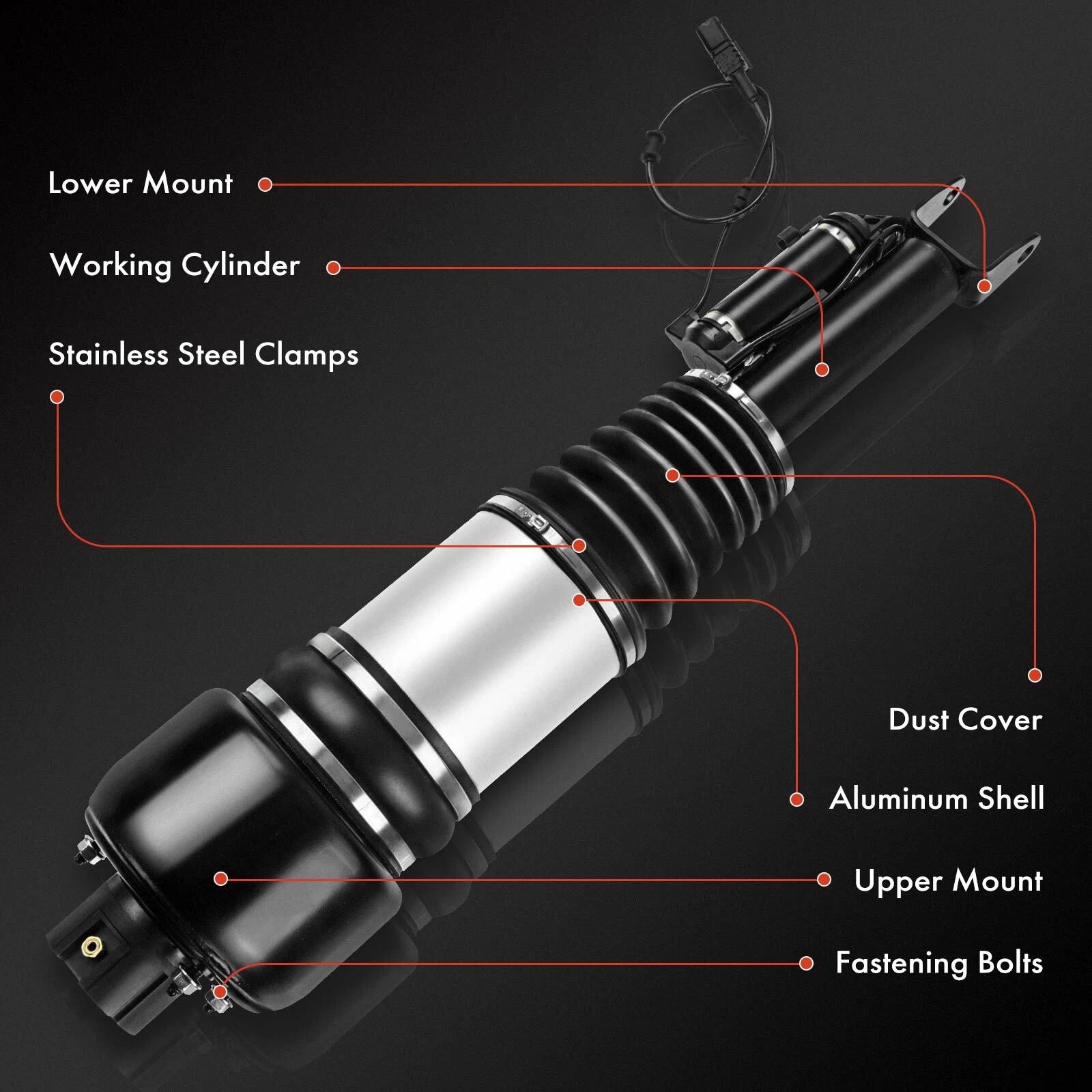 Lower Mount

Working Cylinder

Stainless Steel Clamps

Dust Cover

Aluminum Shell

Upper Mount

Fastening Bolts