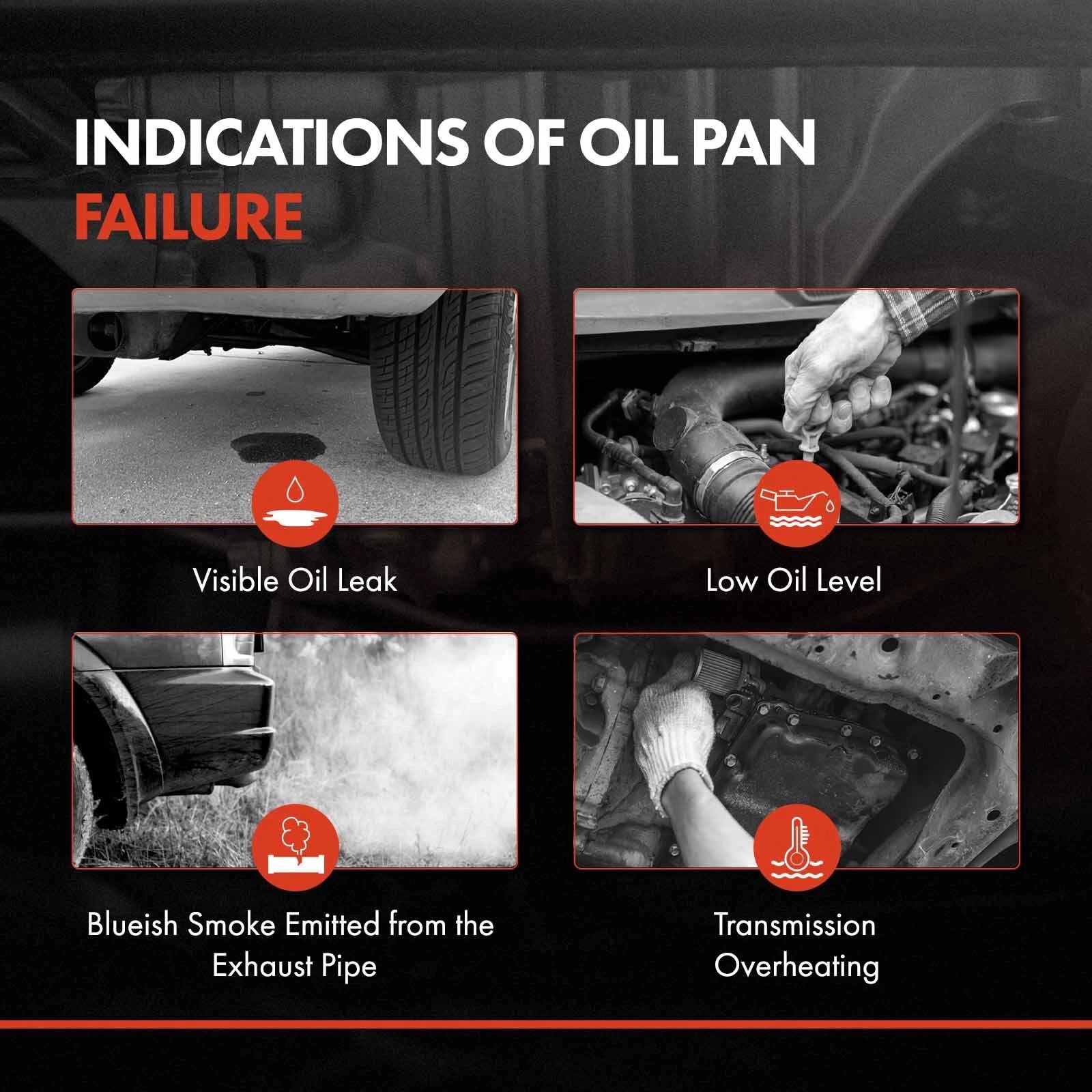 INDICATIONS OF OIL PAN FAILURE

Visible Oil Leak

Low Oil Level

Blueish Smoke Emitted from the Exhaust Pipe

Transmission Overheating