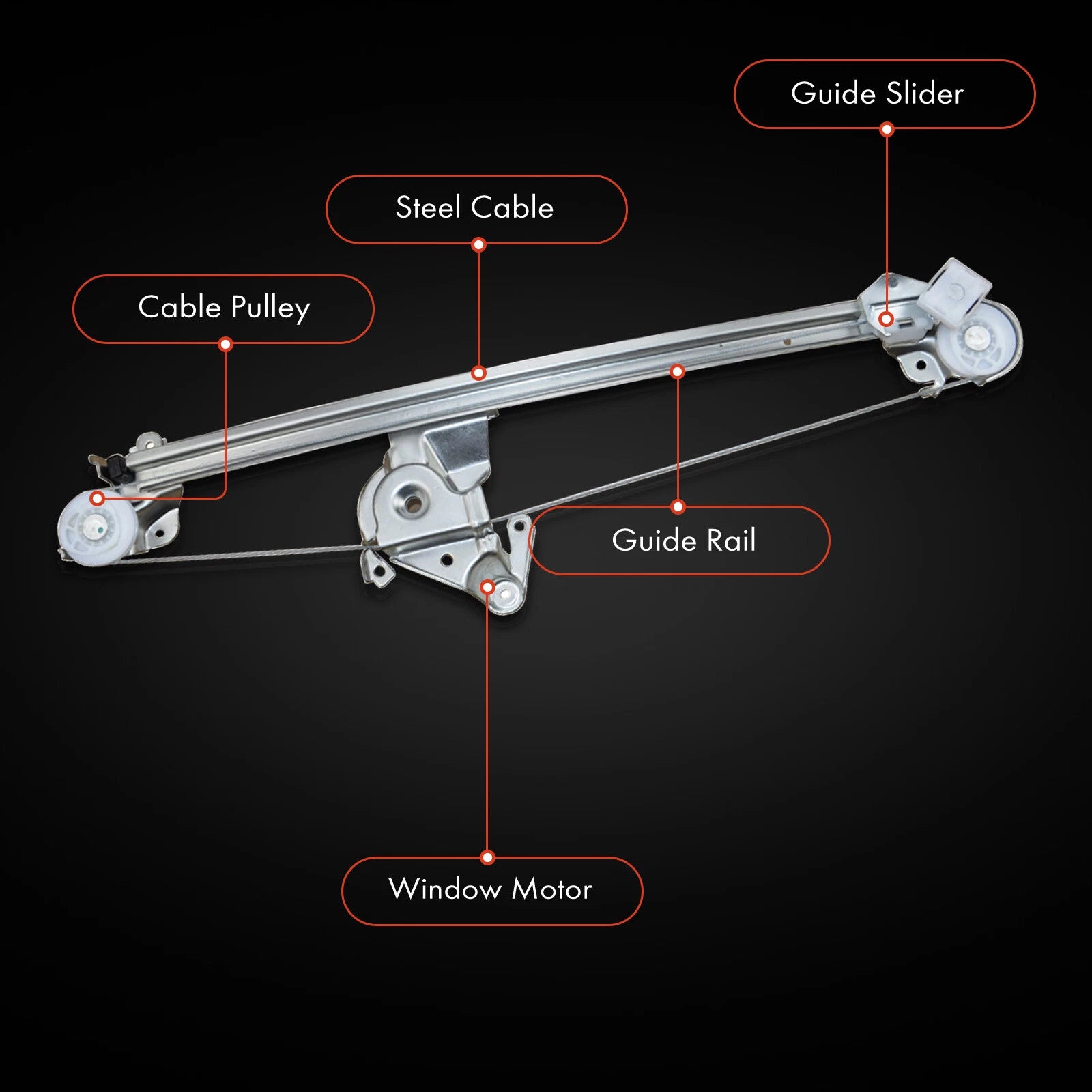 Guide Slider

Steel Cable

Cable Pulley

Guide Rail

Window Motor