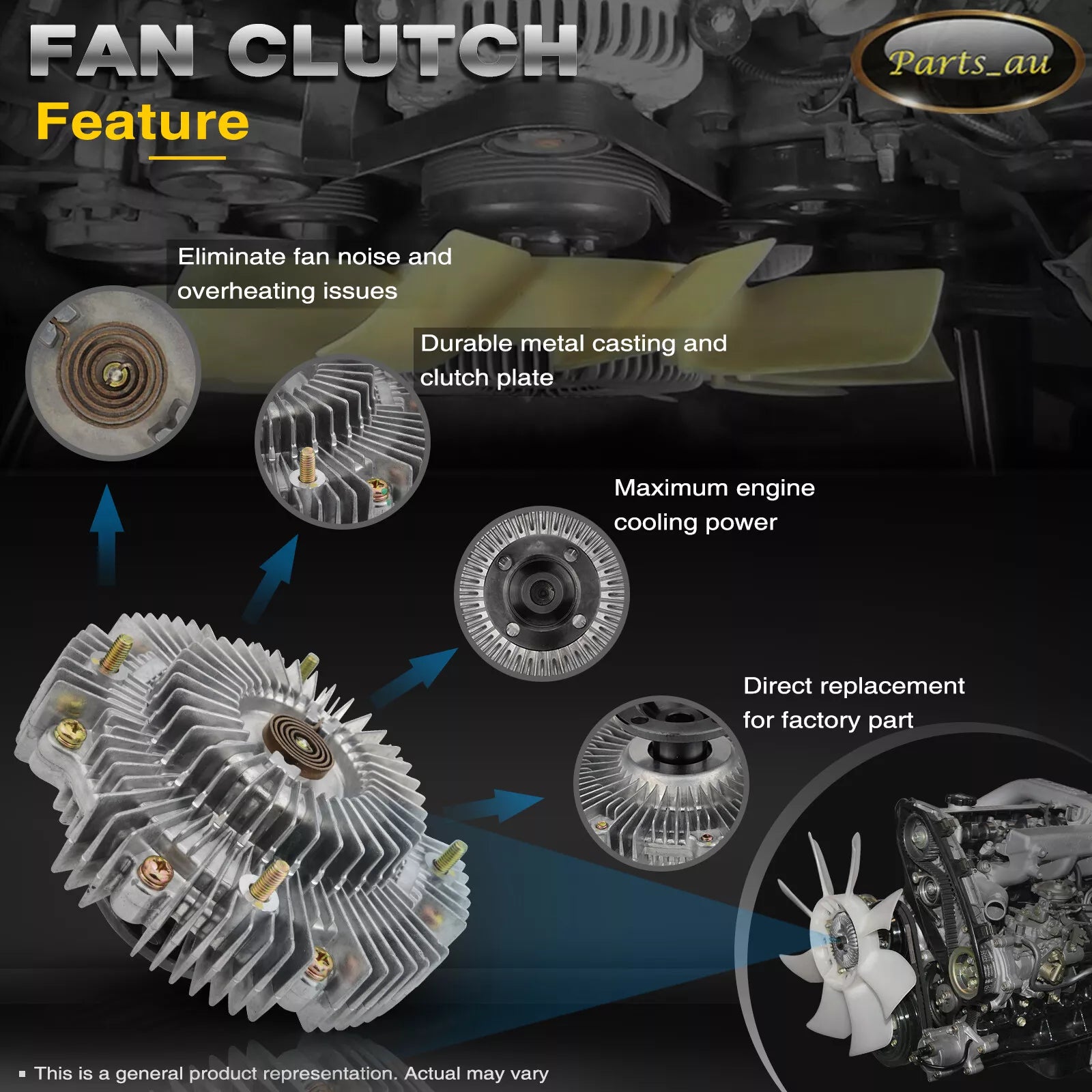 FAN CLUTCH

Parts_au

Feature

Eliminate fan noise and overheating issues

Durable metal casting and clutch plate

Maximum engine cooling power

Direct replacement for factory part

▪ This is a general product representation. Actual may vary