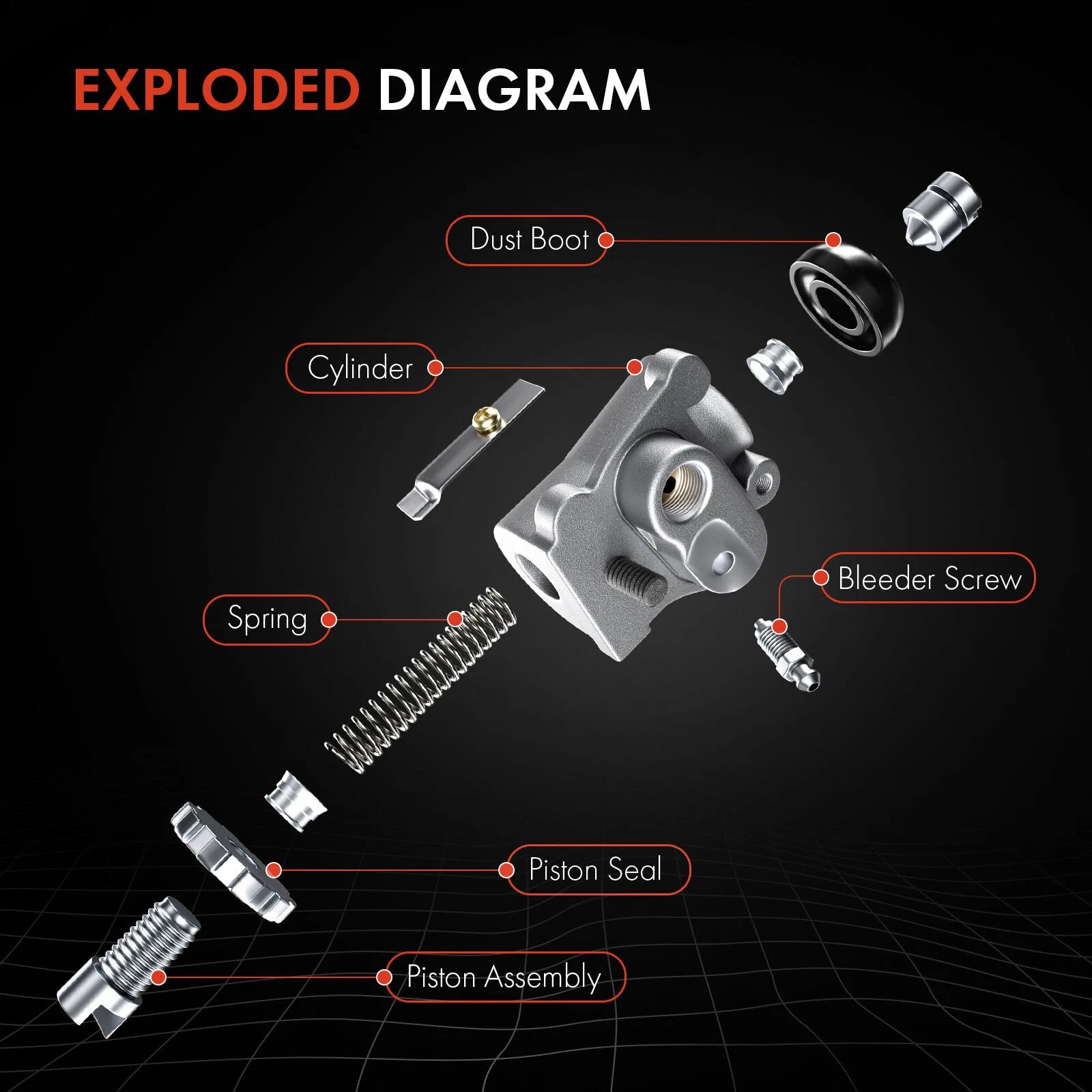 EXPLODED DIAGRAM

Dust Boot

Cylinder

Bleeder Screw

Spring

Piston Seal

Piston Assembly