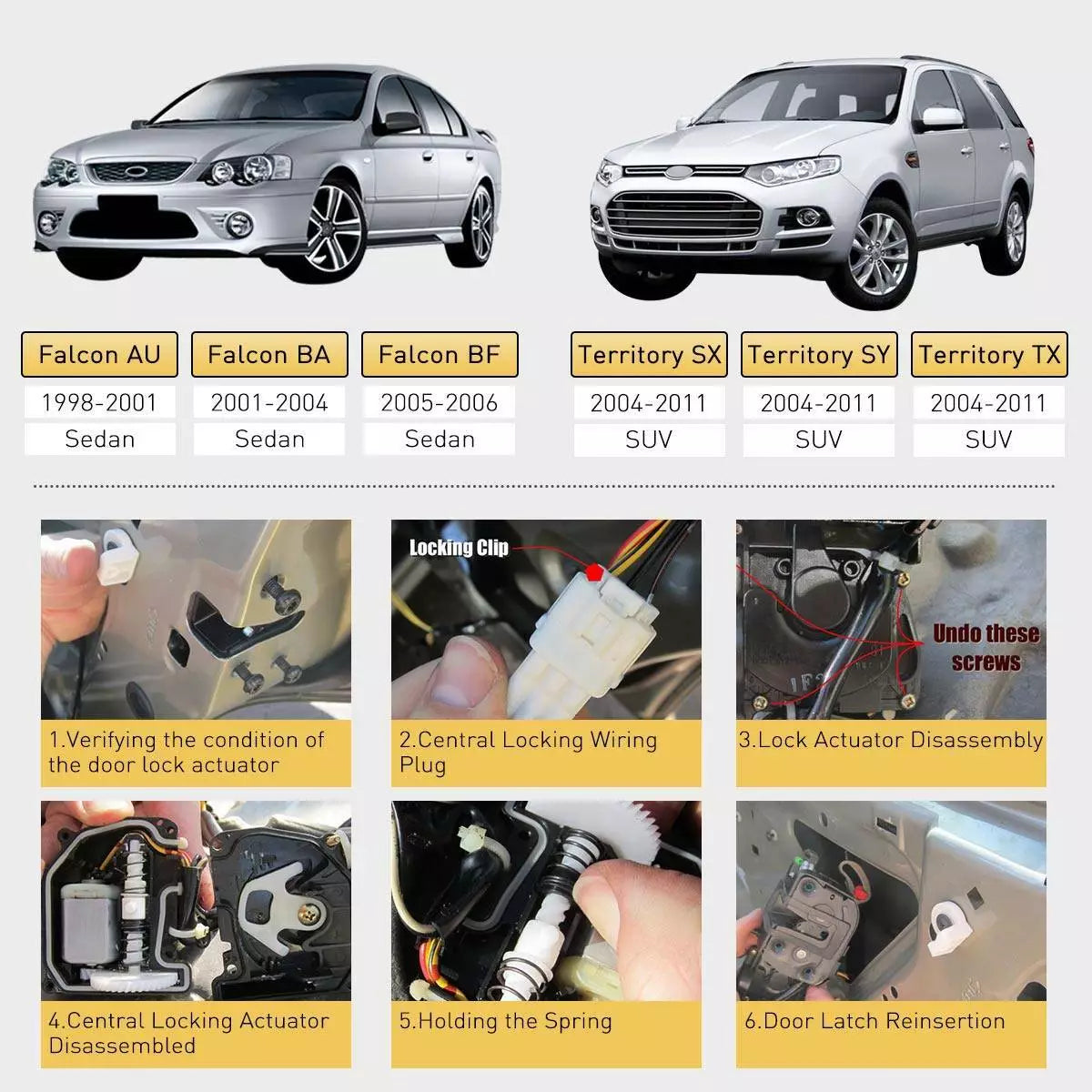 | Falcon AU | Falcon BA | Falcon BF | Territory SX | Territory SY | Territory TX |
|---|---|---|---|---|---|
| 1998-2001 | 2001-2004 | 2005-2006 | 2004-2011 | 2004-2011 | 2004-2011 |
| Sedan | Sedan | Sedan | SUV | SUV | SUV |

1.Verifying the condition of the door lock actuator

Locking Clip

2.Central Locking Wiring Plug

Undo these screws

3.Lock Actuator Disassembly

4.Central Locking Actuator Disassembled

5.Holding the Spring

6.Door Latch Reinsertion