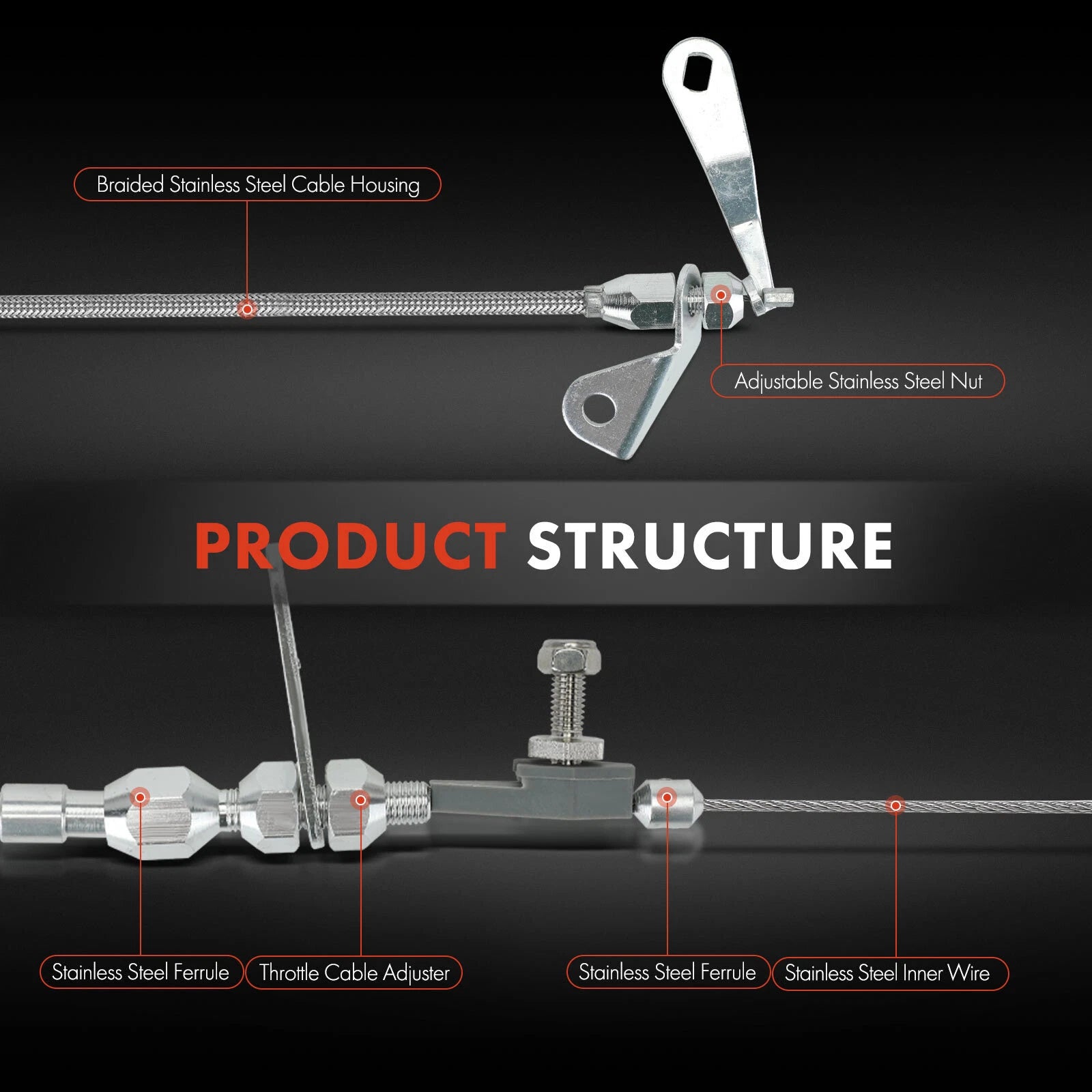 Braided Stainless Steel Cable Housing

Adjustable Stainless Steel Nut

PRODUCT STRUCTURE

Stainless Steel Ferrule

Throttle Cable Adjuster

Stainless Steel Ferrule

Stainless Steel Inner Wire