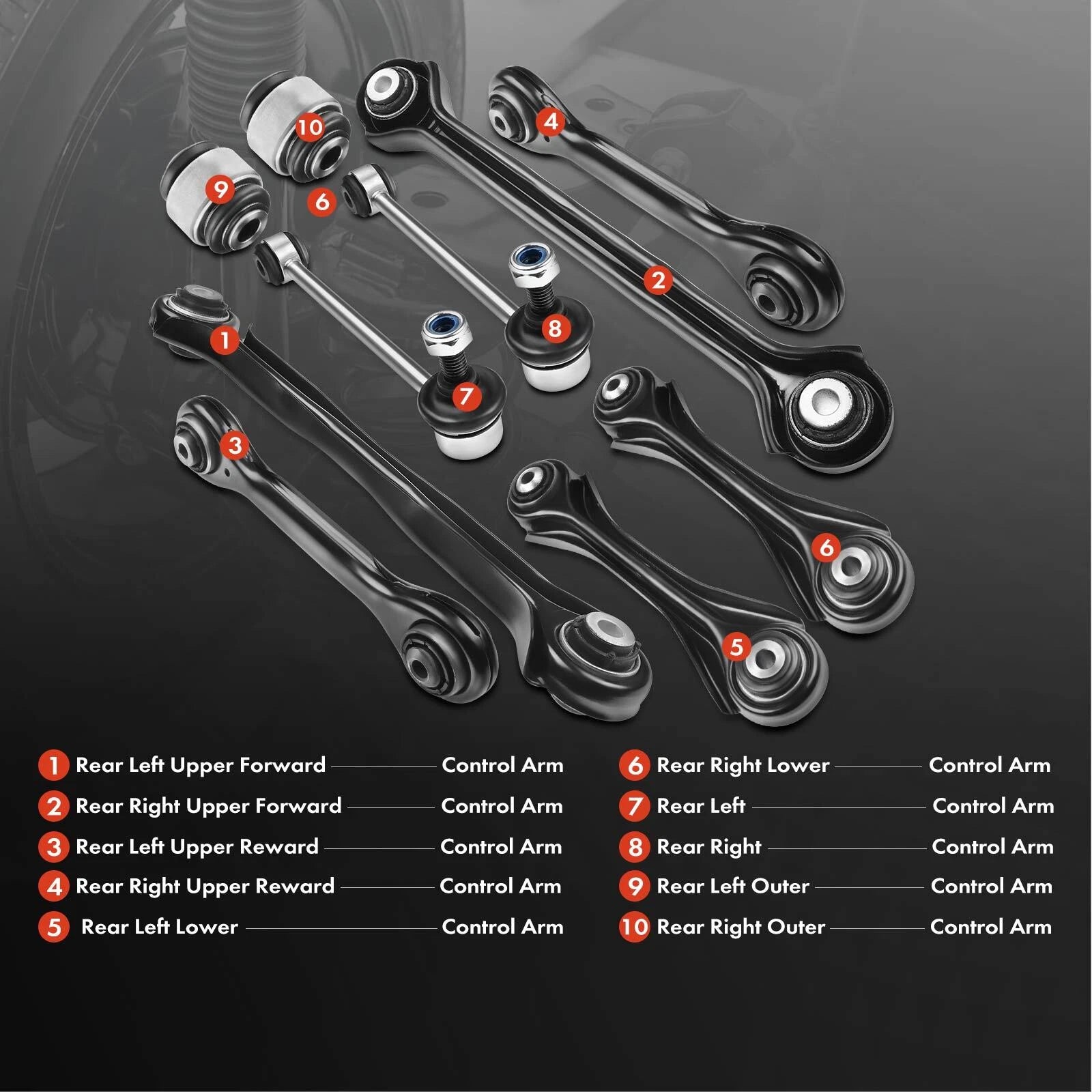 10
4
9
6
2
8
1
7
3
6
5

1 Rear Left Upper Forward Control Arm
2 Rear Right Upper Forward Control Arm
3 Rear Left Upper Reward Control Arm
4 Rear Right Upper Reward Control Arm
5 Rear Left Lower Control Arm

6 Rear Right Lower Control Arm
7 Rear Left Control Arm
8 Rear Right Control Arm
9 Rear Left Outer Control Arm
10 Rear Right Outer Control Arm