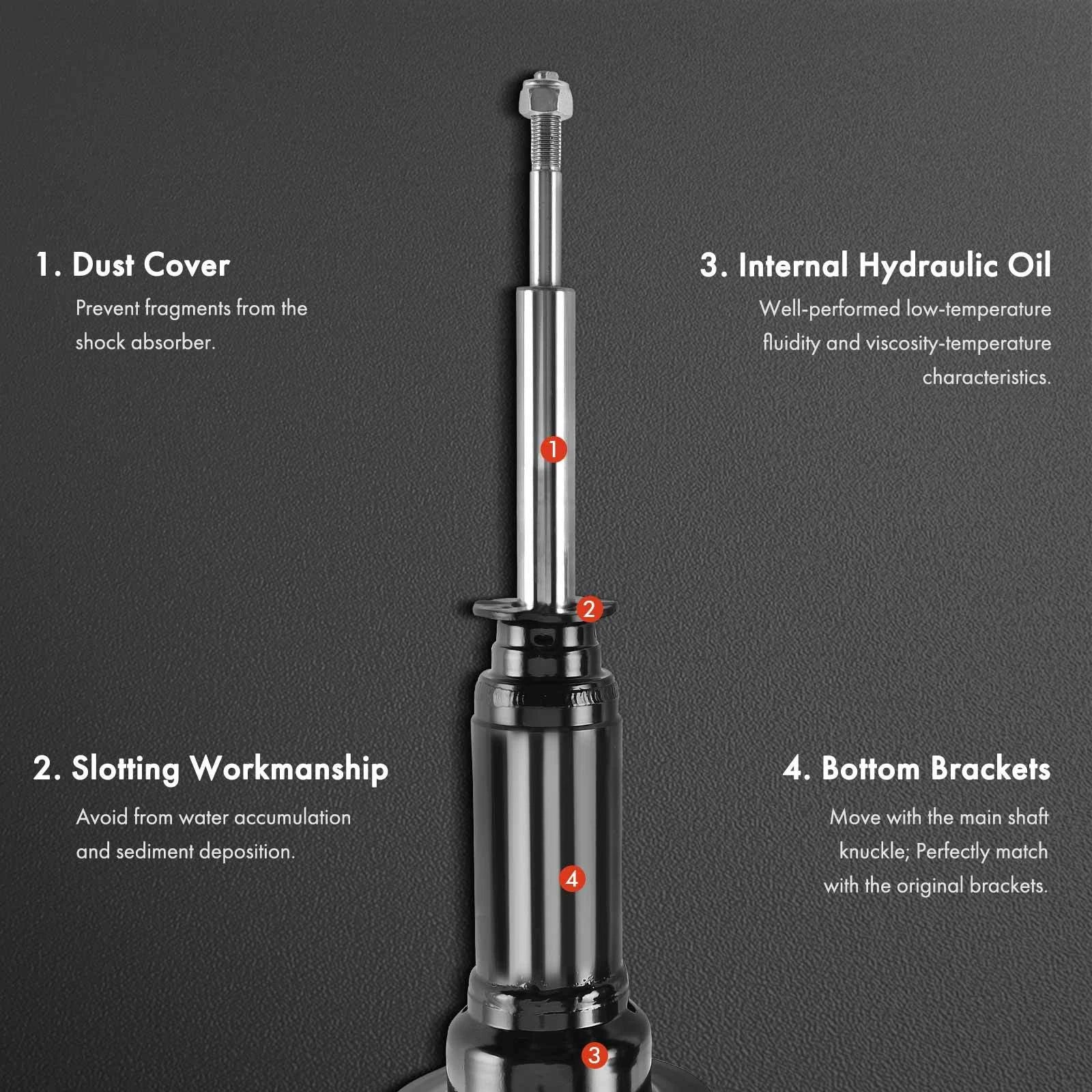 1. Dust Cover
Prevent fragments from the shock absorber.

3. Internal Hydraulic Oil
Well-performed low-temperature fluidity and viscosity-temperature characteristics.

1

2

2. Slotting Workmanship
Avoid from water accumulation and sediment deposition.

4. Bottom Brackets
Move with the main shaft knuckle; Perfectly match with the original brackets.

4

3