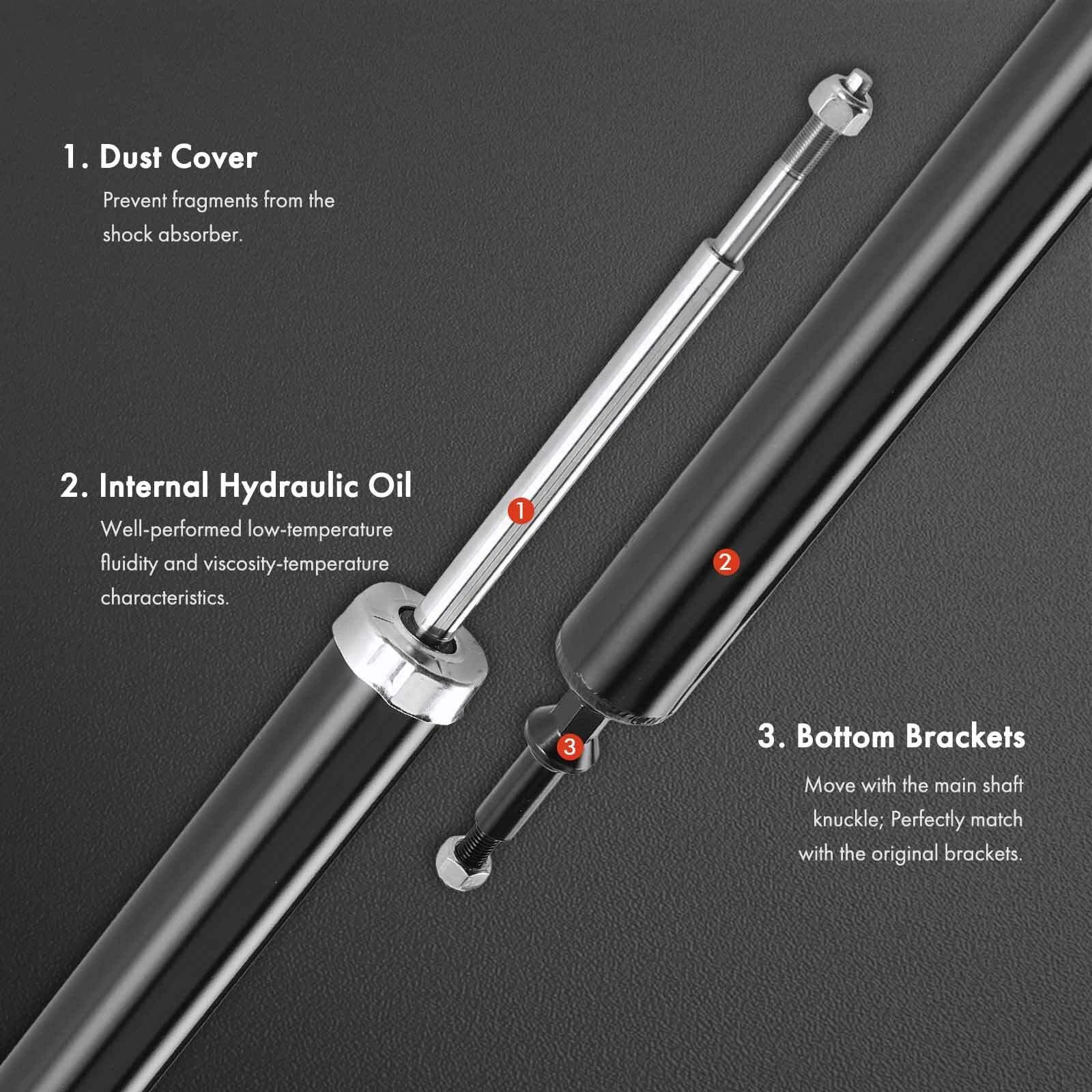 1. Dust Cover

Prevent fragments from the shock absorber.

2. Internal Hydraulic Oil

Well-performed low-temperature fluidity and viscosity-temperature characteristics.

1

2

3

3. Bottom Brackets

Move with the main shaft knuckle; Perfectly match with the original brackets.