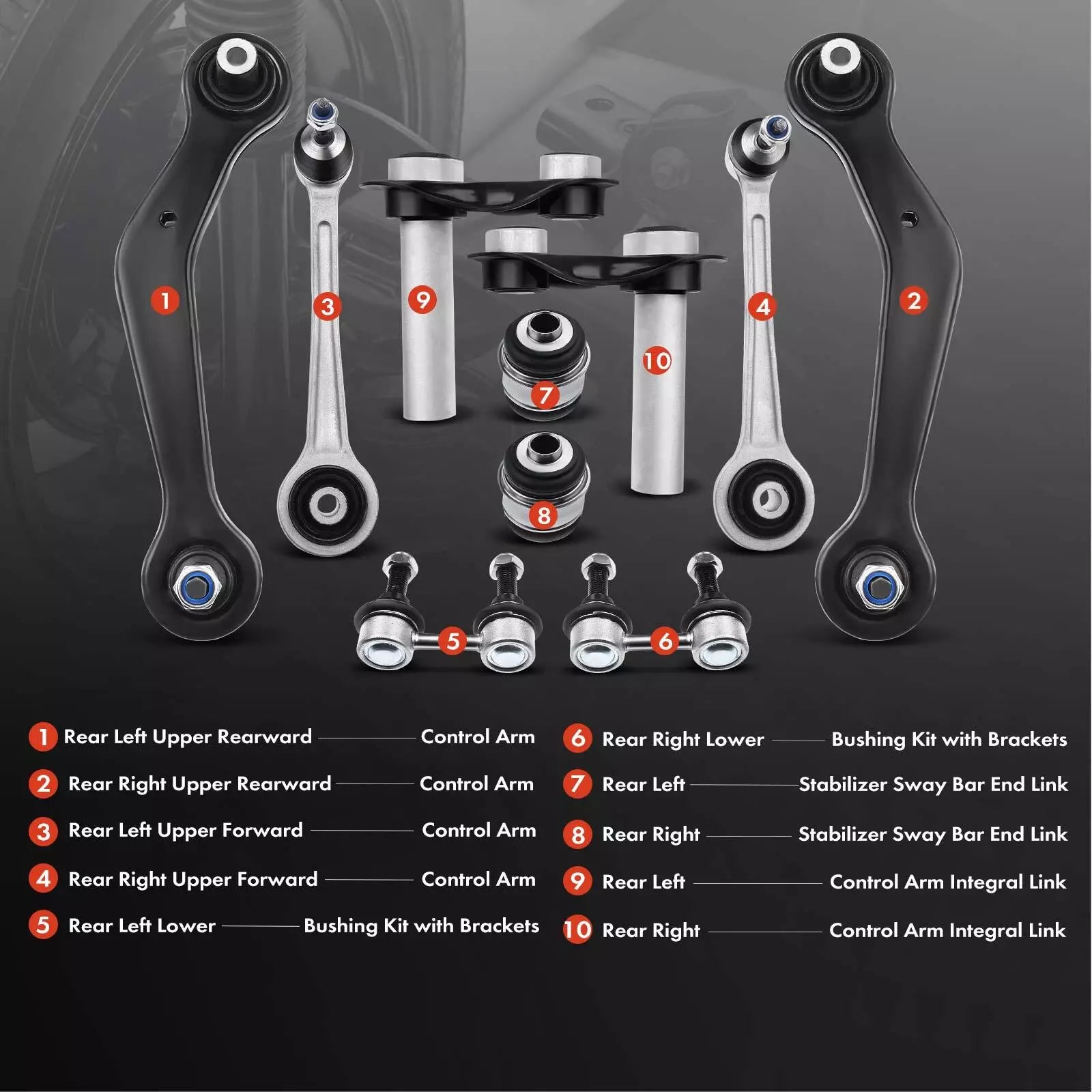 1
3
9
4
2
10
7
8
5
6

1 Rear Left Upper Rearward Control Arm
2 Rear Right Upper Rearward Control Arm
3 Rear Left Upper Forward Control Arm
4 Rear Right Upper Forward Control Arm
5 Rear Left Lower Bushing Kit with Brackets

6 Rear Right Lower Bushing Kit with Brackets
7 Rear Left Stabilizer Sway Bar End Link
8 Rear Right Stabilizer Sway Bar End Link
9 Rear Left Control Arm Integral Link
10 Rear Right Control Arm Integral Link