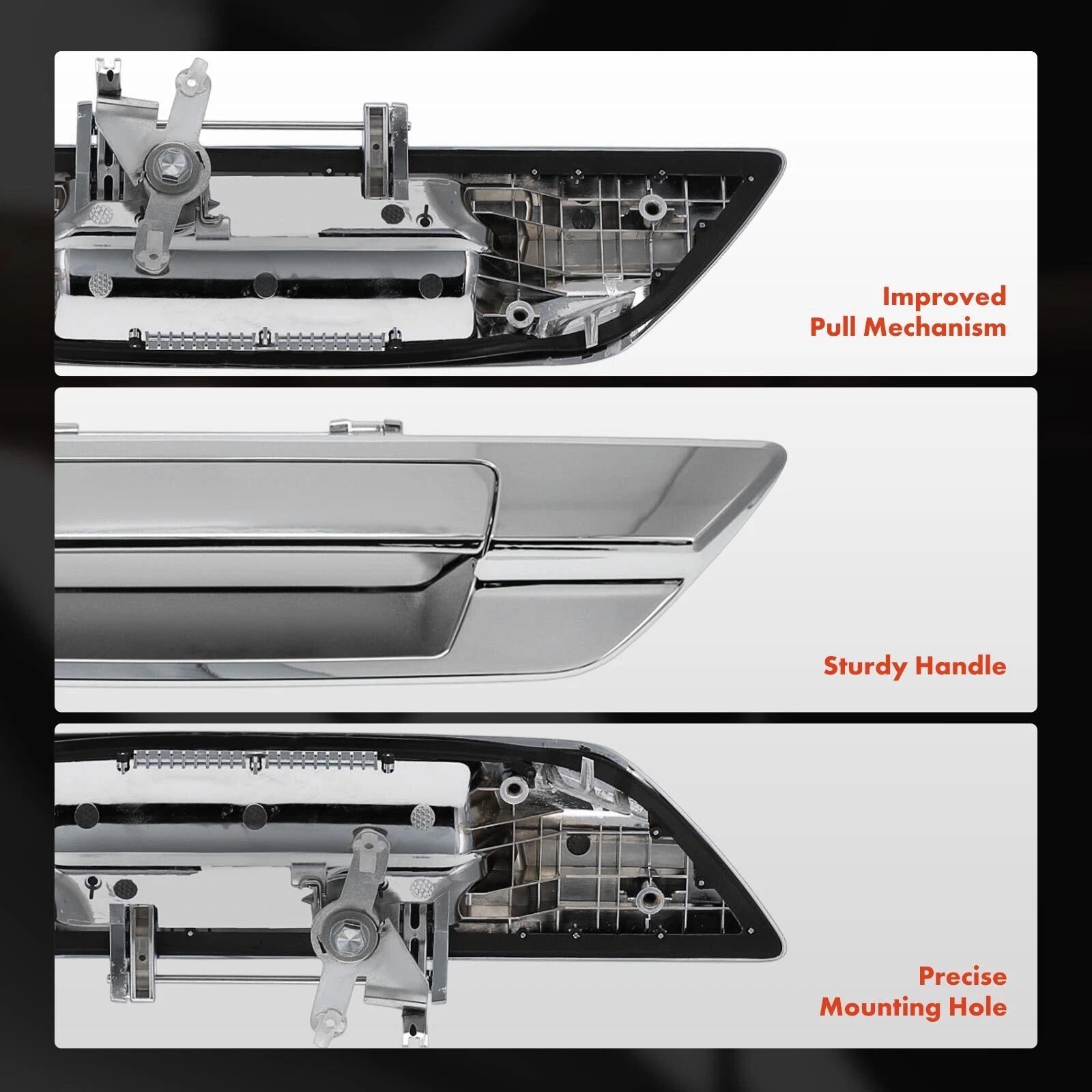 Improved
Pull Mechanism

Sturdy Handle

Precise
Mounting Hole