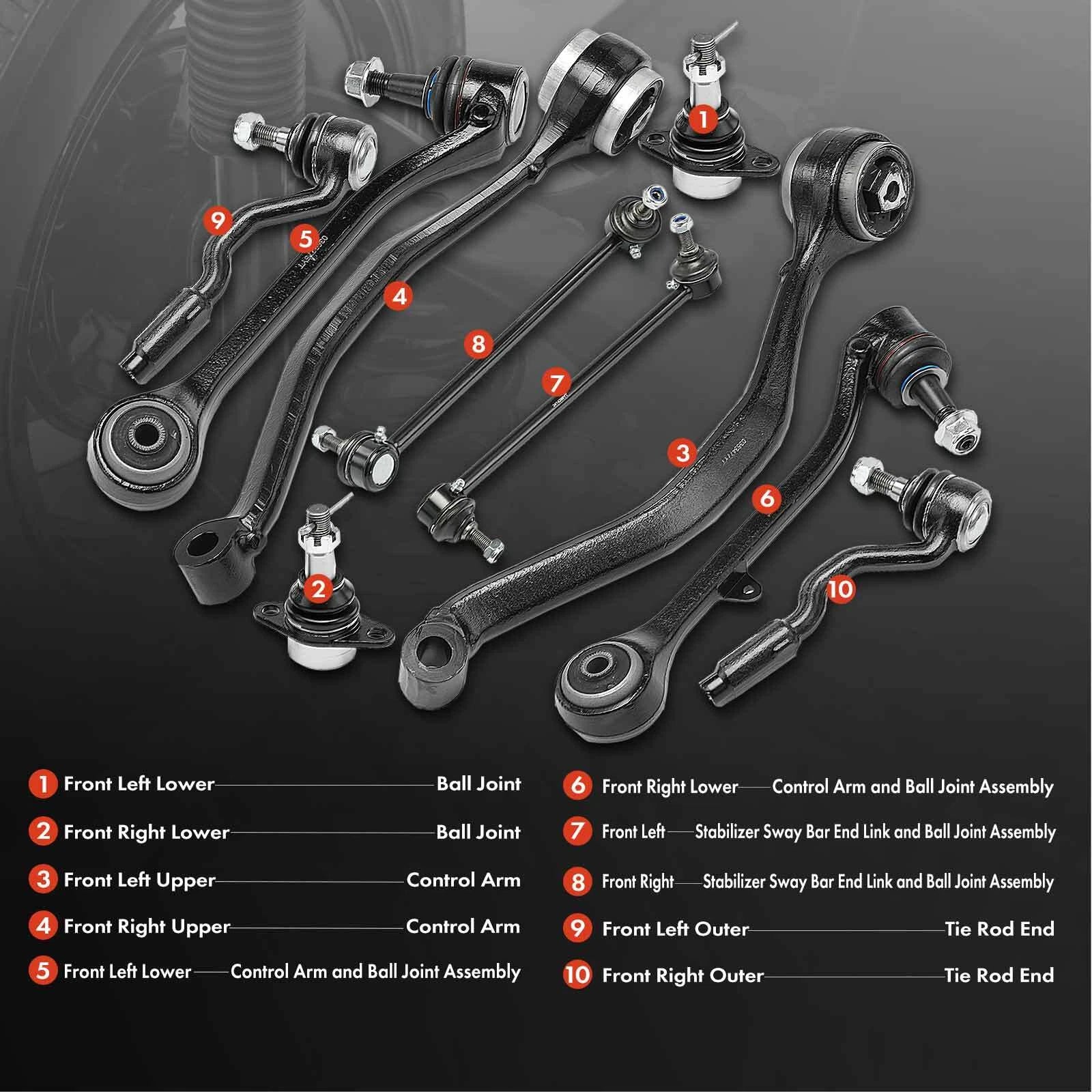 1
9
5
4
8
7
3
6
2
10

1 Front Left Lower Ball Joint
2 Front Right Lower Ball Joint
3 Front Left Upper Control Arm
4 Front Right Upper Control Arm
5 Front Left Lower Control Arm and Ball Joint Assembly

6 Front Right Lower Control Arm and Ball Joint Assembly
7 Front Left Stabilizer Sway Bar End Link and Ball Joint Assembly
8 Front Right Stabilizer Sway Bar End Link and Ball Joint Assembly
9 Front Left Outer Tie Rod End
10 Front Right Outer Tie Rod End