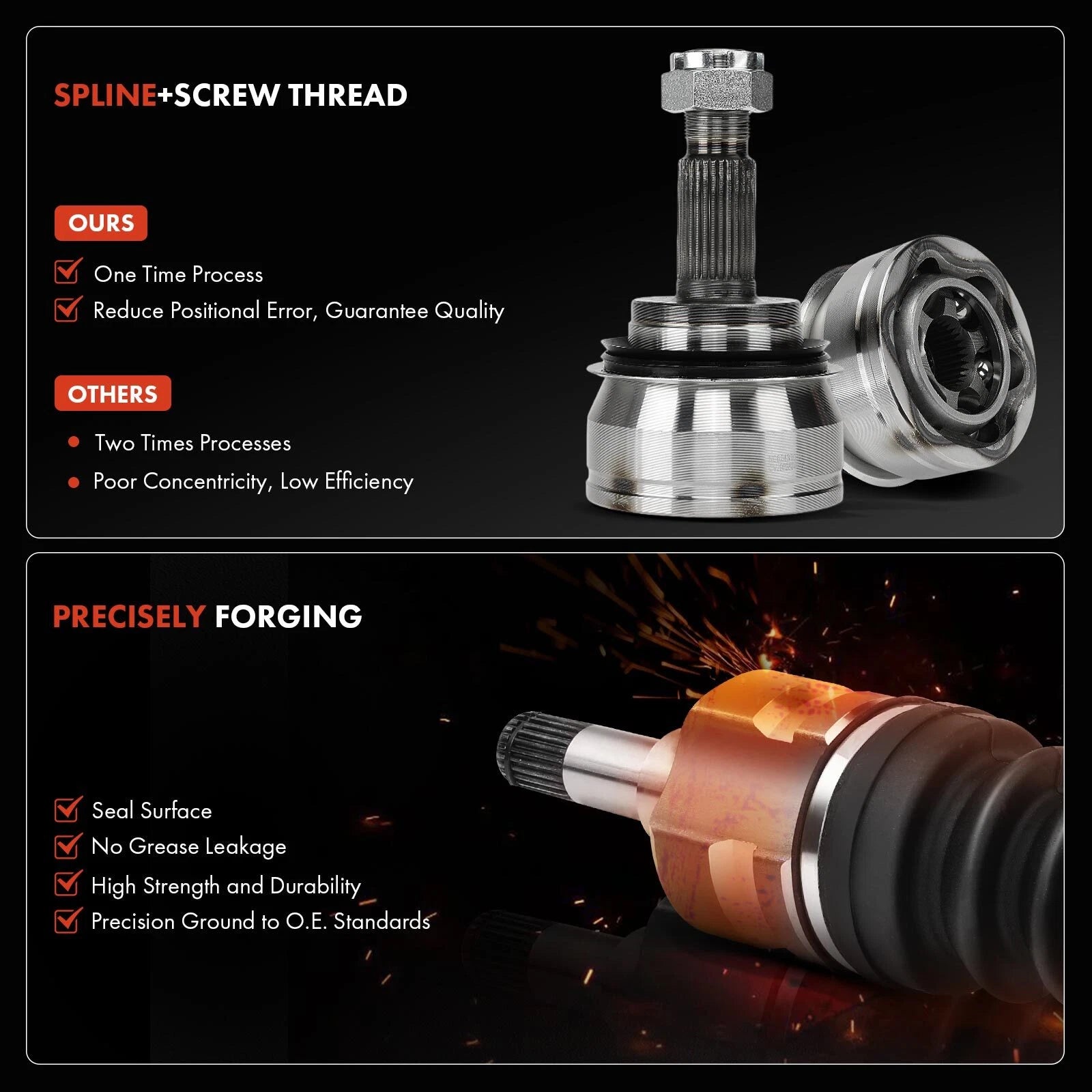 SPLINE+SCREW THREAD

OURS

One Time Process

Reduce Positional Error, Guarantee Quality

OTHERS

Two Times Processes

Poor Concentricity, Low Efficiency

PRECISELY FORGING

Seal Surface

No Grease Leakage

High Strength and Durability

Precision Ground to O.E. Standards