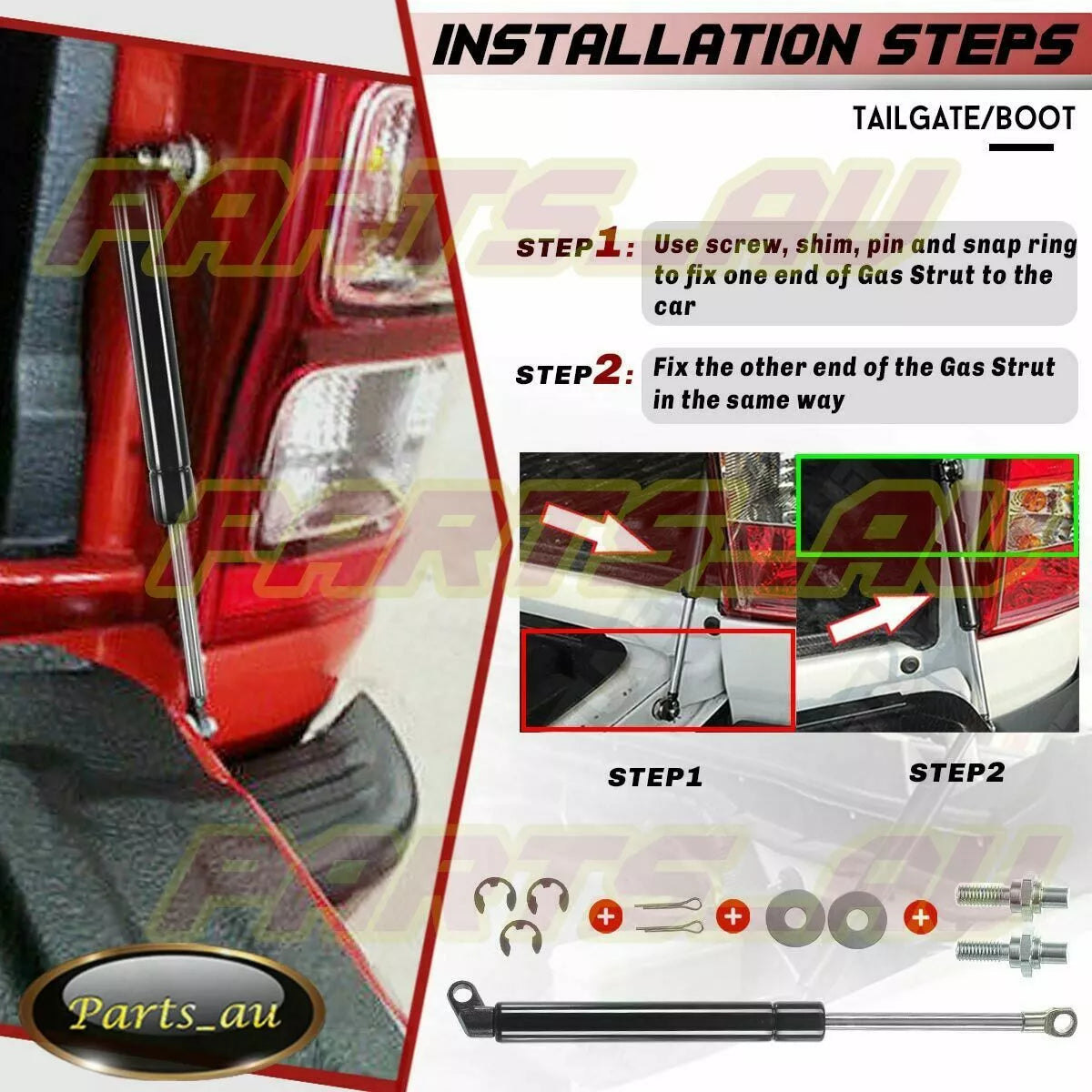 INSTALLATION STEPS

TAILGATE/BOOT

PARTS_AU

STEP1: Use screw, shim, pin and snap ring to fix one end of Gas Strut to the car

STEP2: Fix the other end of the Gas Strut in the same way

PARTS_AU

STEP1

STEP2

PARTS_AU

Parts_au