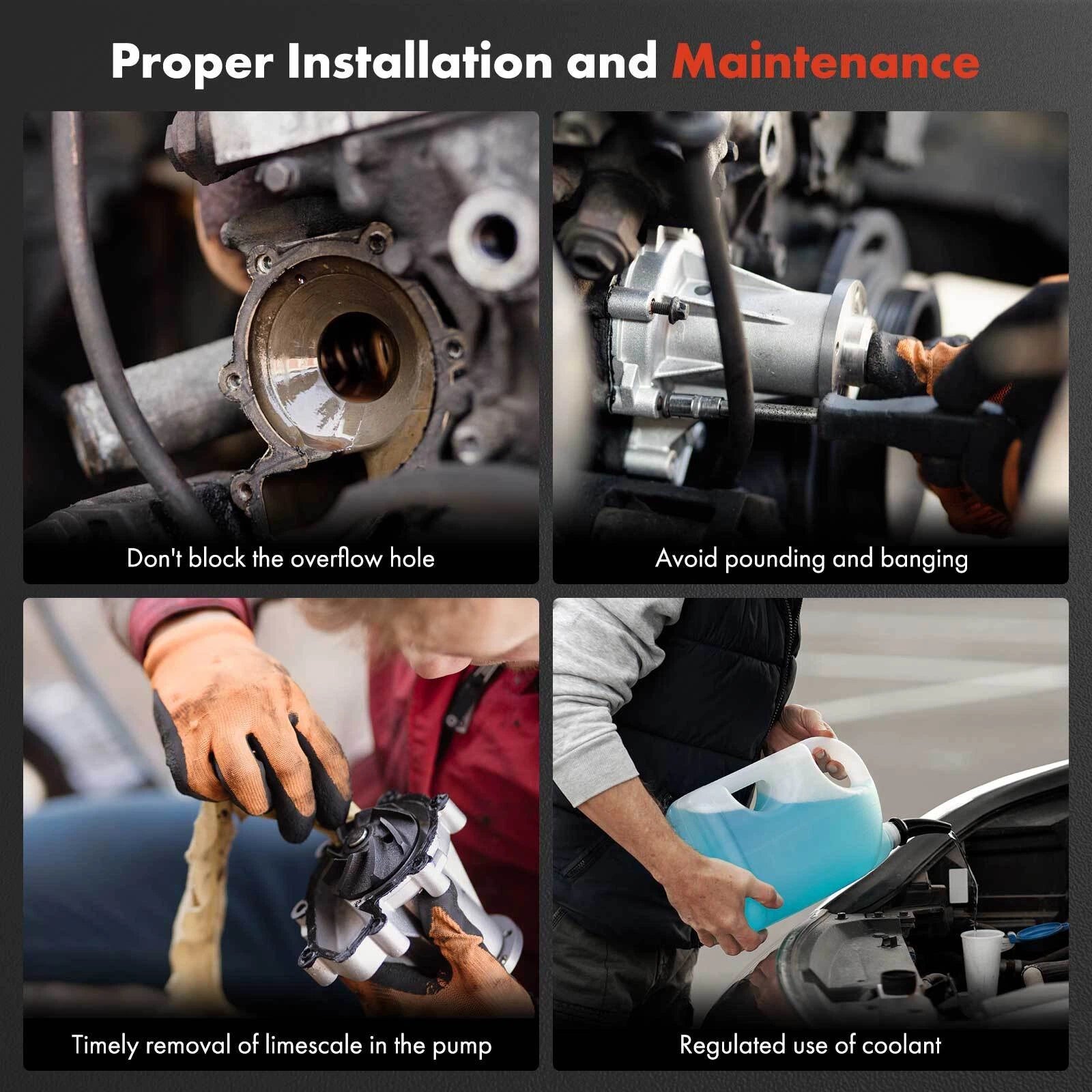 Proper Installation and Maintenance

Don't block the overflow hole

Avoid pounding and banging

Timely removal of limescale in the pump

Regulated use of coolant