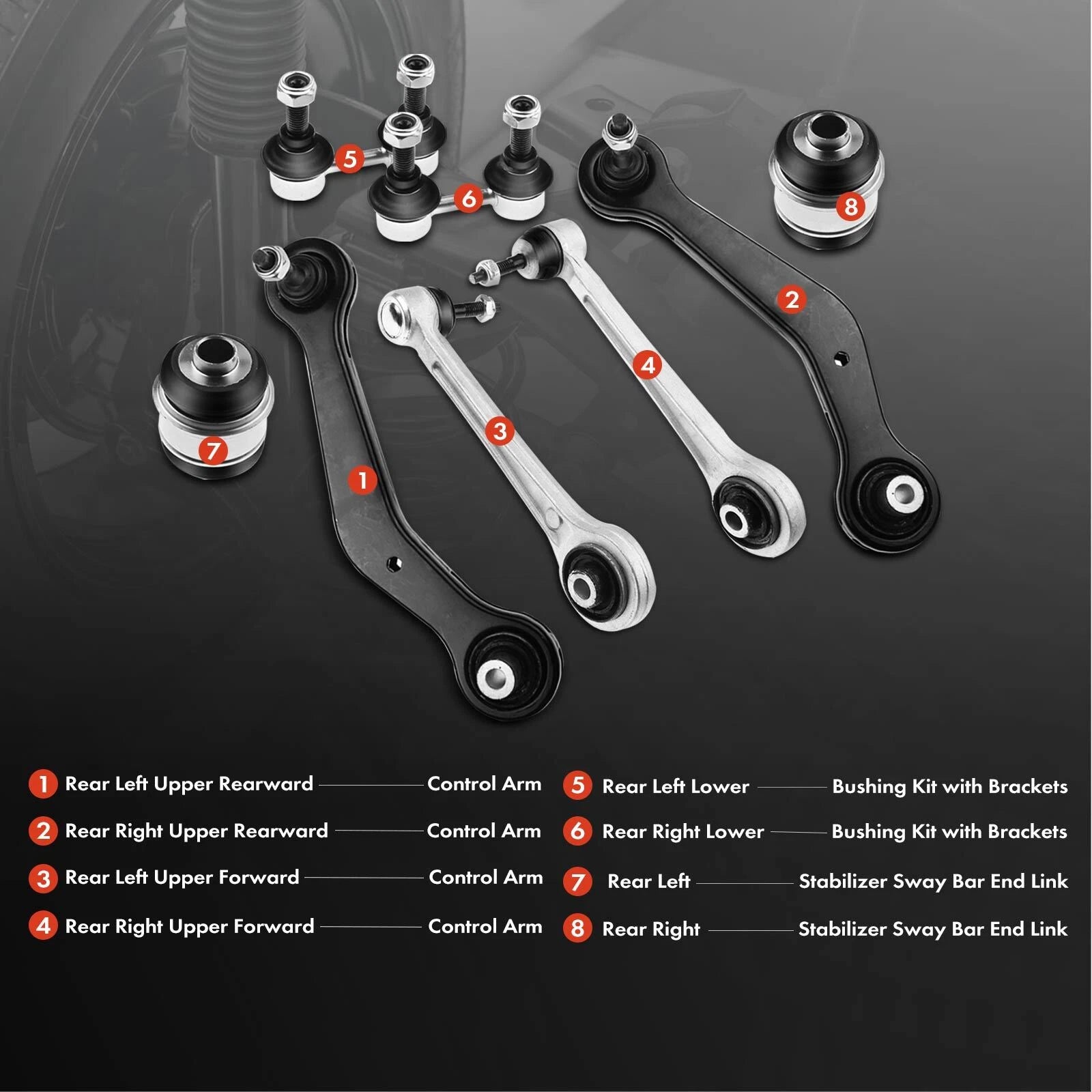 5
6
8
2
4
3
7
1

1 Rear Left Upper Rearward Control Arm
2 Rear Right Upper Rearward Control Arm
3 Rear Left Upper Forward Control Arm
4 Rear Right Upper Forward Control Arm

5 Rear Left Lower Bushing Kit with Brackets
6 Rear Right Lower Bushing Kit with Brackets
7 Rear Left Stabilizer Sway Bar End Link
8 Rear Right Stabilizer Sway Bar End Link