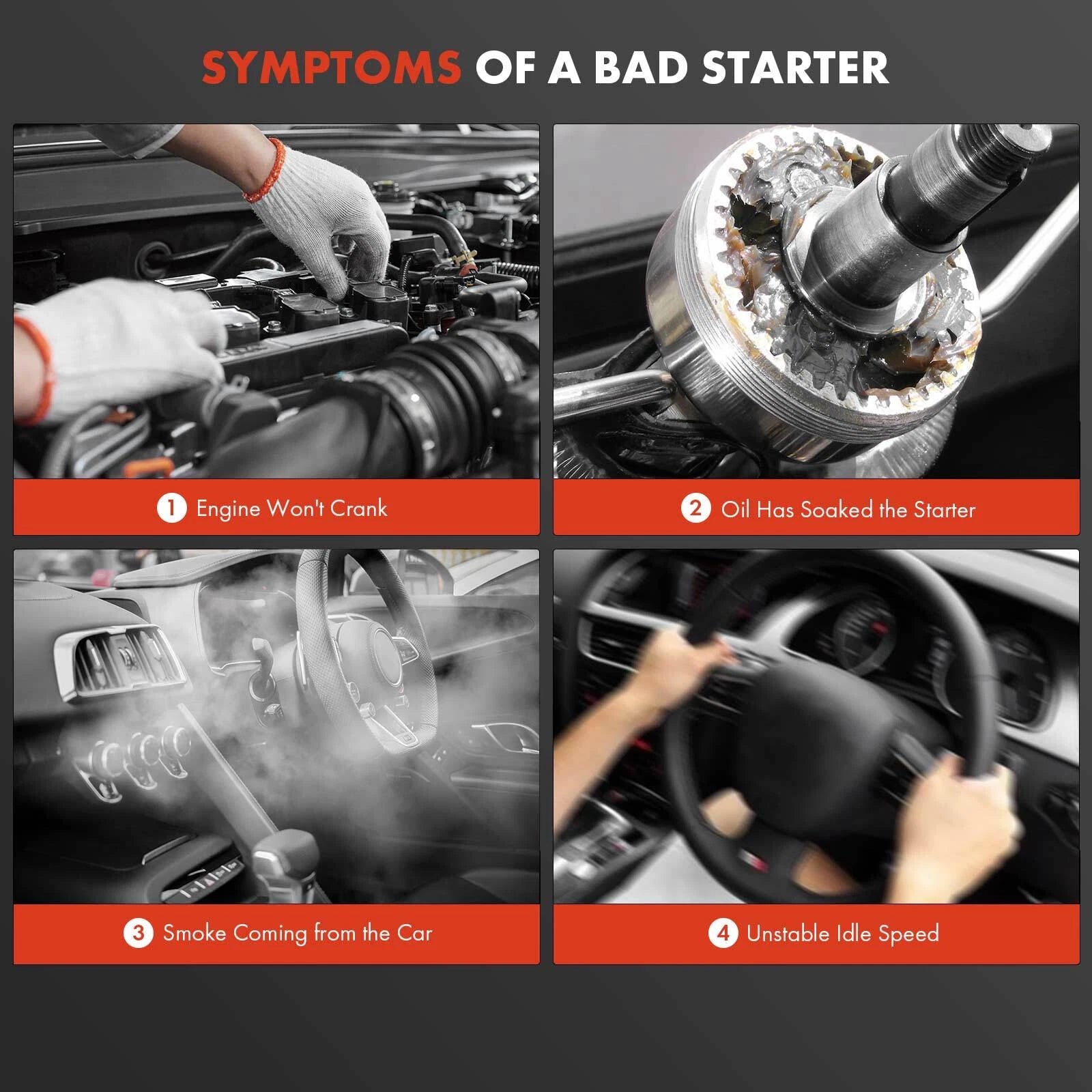 SYMPTOMS OF A BAD STARTER

1 Engine Won't Crank

2 Oil Has Soaked the Starter

3 Smoke Coming from the Car

4 Unstable Idle Speed