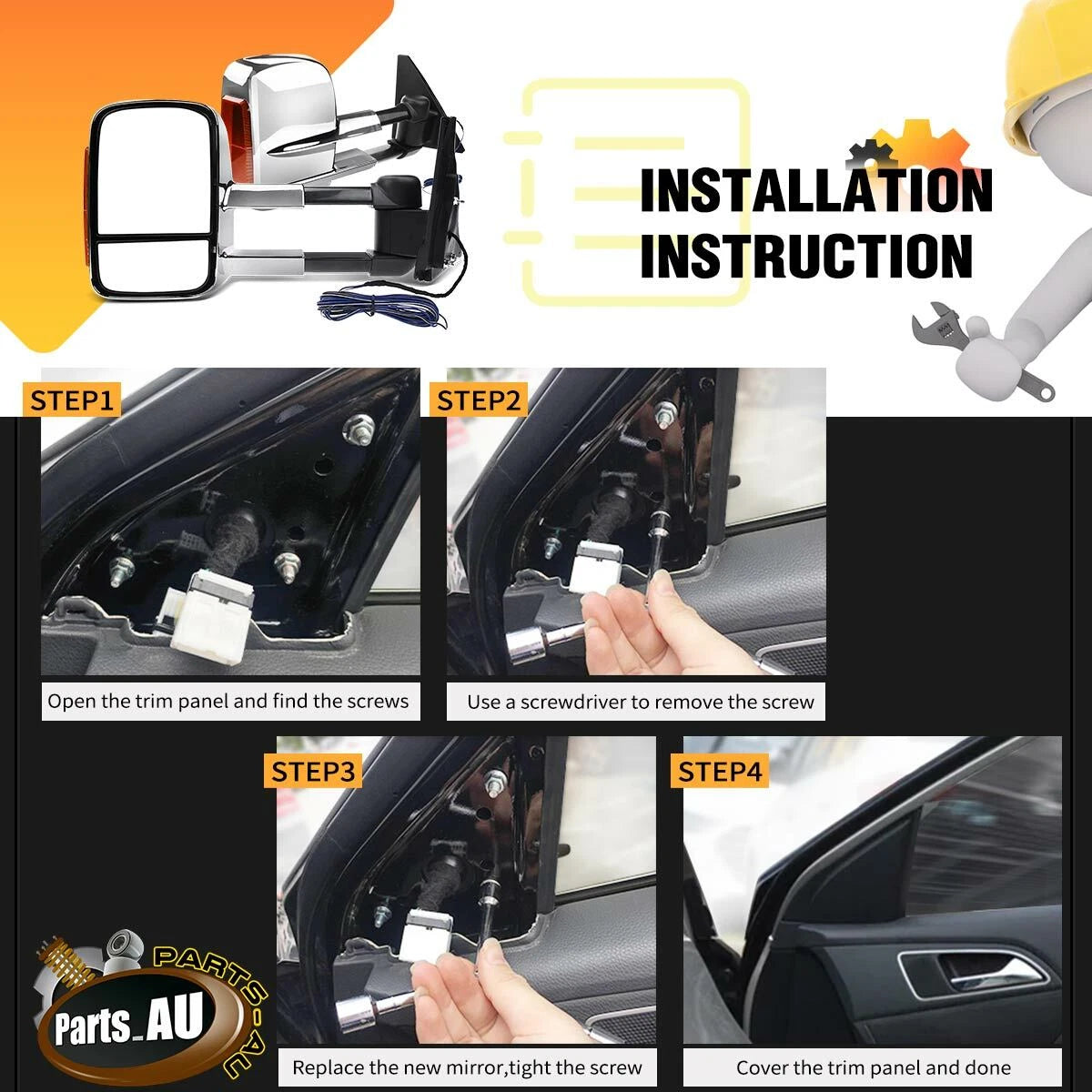 INSTALLATION INSTRUCTION

STEP1
Open the trim panel and find the screws

STEP2
Use a screwdriver to remove the screw

STEP3
Replace the new mirror,tight the screw

STEP4
Cover the trim panel and done

PARTS-AU
Parts_AU