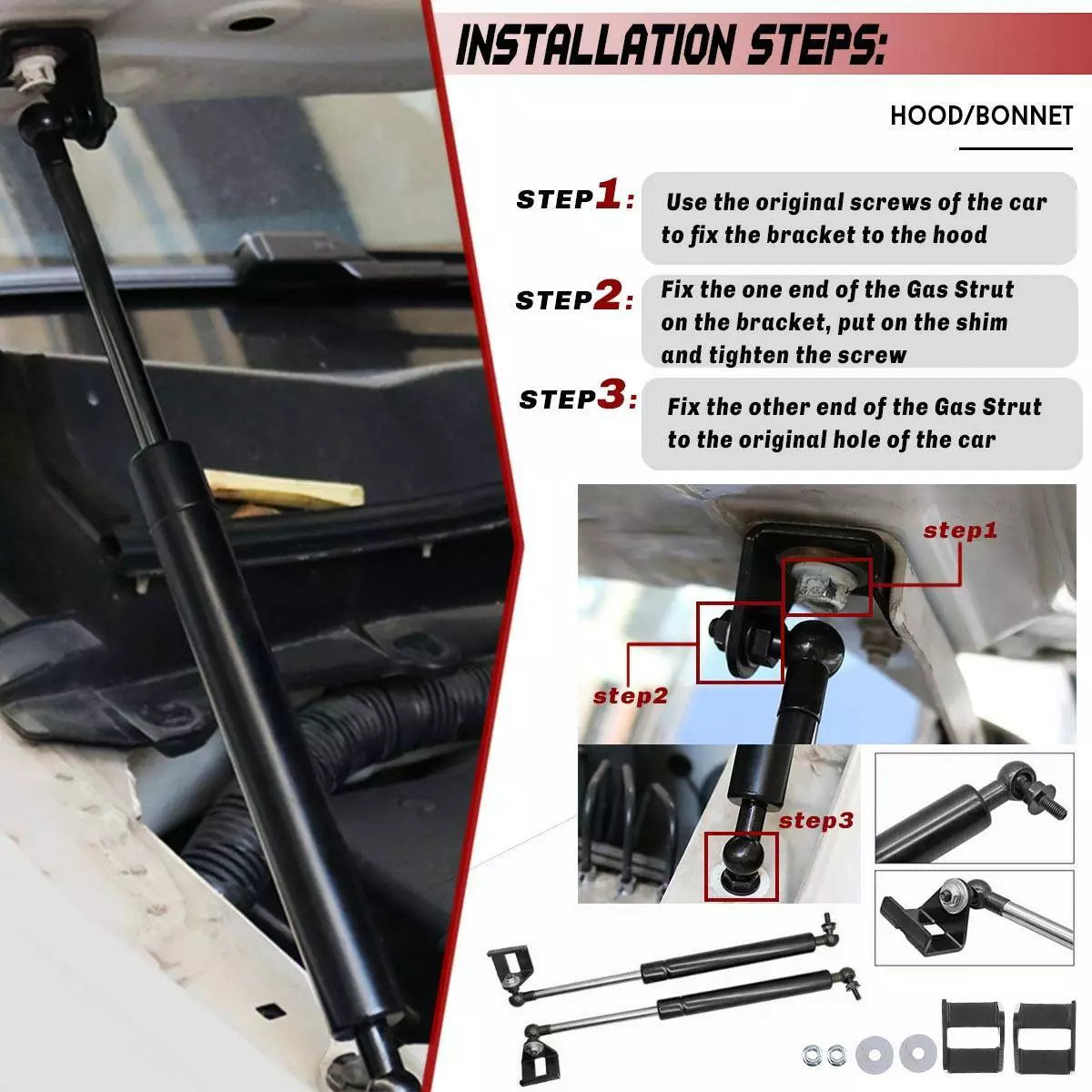 INSTALLATION STEPS:

HOOD/BONNET

STEP1: Use the original screws of the car to fix the bracket to the hood

STEP2: Fix the one end of the Gas Strut on the bracket, put on the shim and tighten the screw

STEP3: Fix the other end of the Gas Strut to the original hole of the car

step1

step2

step3