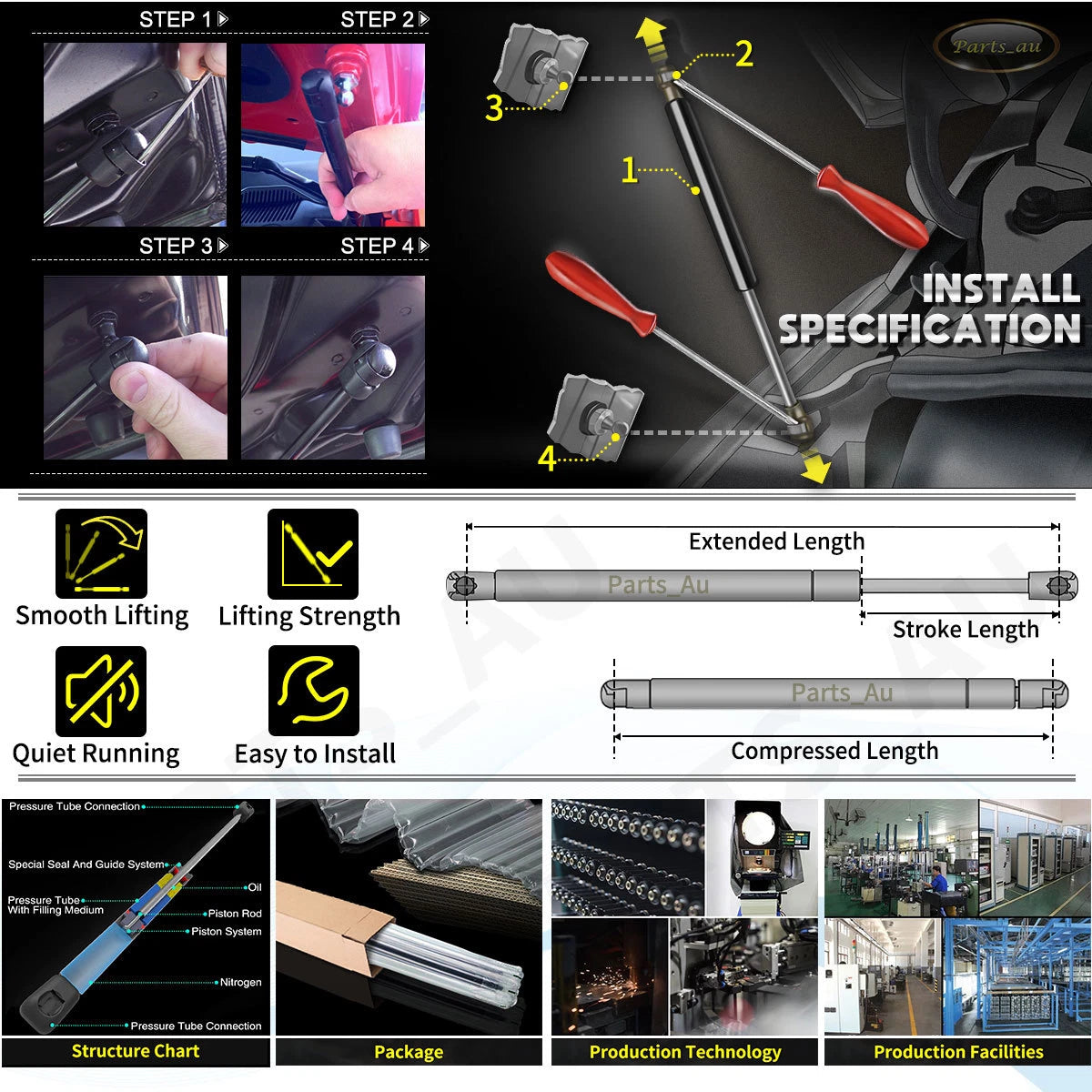 STEP 1
STEP 2
STEP 3
STEP 4

Parts_au

2
3
1
4

INSTALL SPECIFICATION

Smooth Lifting
Lifting Strength
Quiet Running
Easy to Install

Extended Length
Parts_Au
Stroke Length
Parts_Au
Compressed Length

Pressure Tube Connection
Special Seal And Guide System
Oil
Pressure Tube With Filling Medium
Piston Rod
Piston System
Nitrogen
Pressure Tube Connection

Structure Chart
Package
Production Technology
Production Facilities