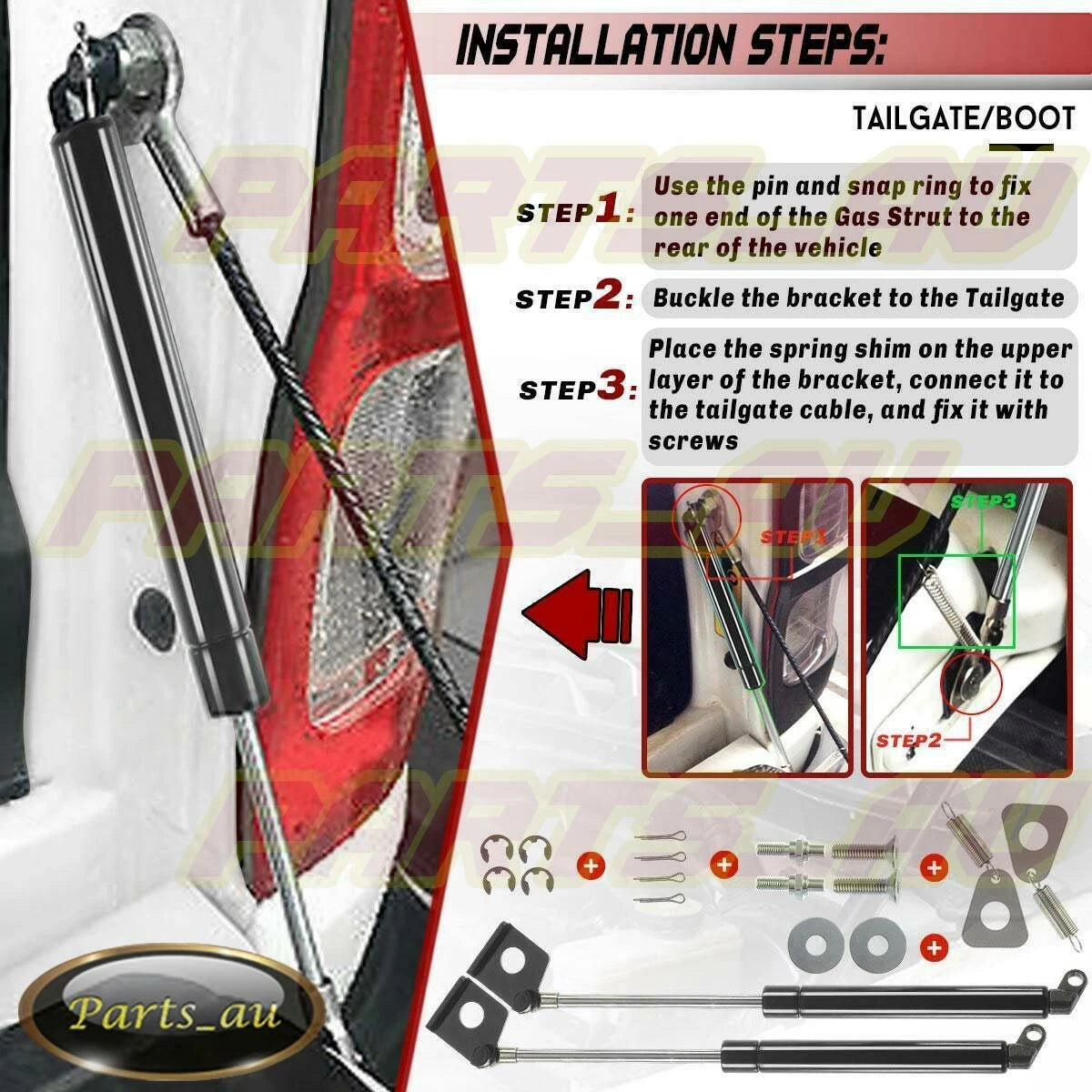 INSTALLATION STEPS:

TAILGATE/BOOT

STEP1: Use the pin and snap ring to fix one end of the Gas Strut to the rear of the vehicle

STEP2: Buckle the bracket to the Tailgate

STEP3: Place the spring shim on the upper layer of the bracket, connect it to the tailgate cable, and fix it with screws

STEP1

STEP3

STEP2

PARTS_AU

PARTS_AU

PARTS_AU

Parts_au