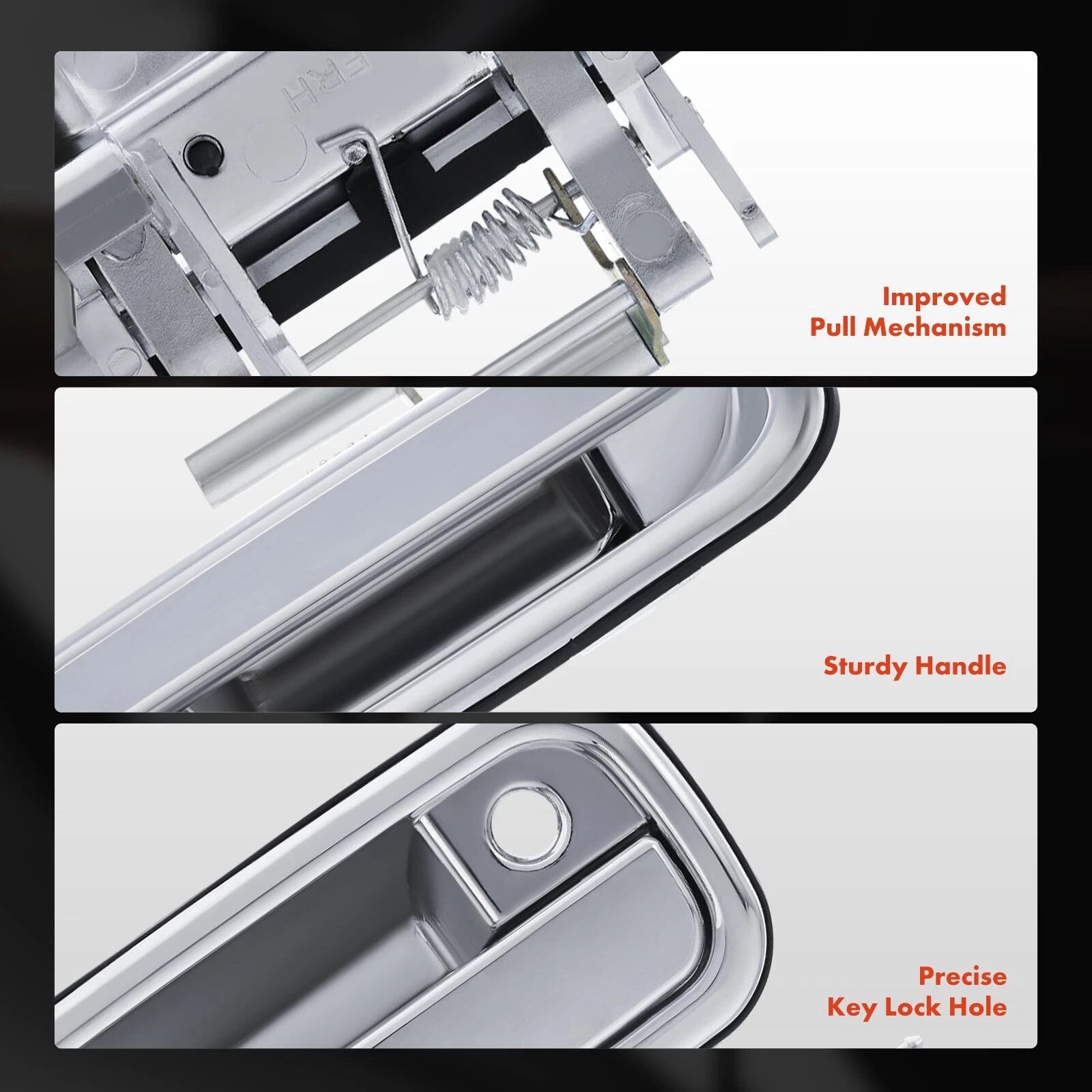 FRH

Improved
Pull Mechanism

Sturdy Handle

Precise
Key Lock Hole