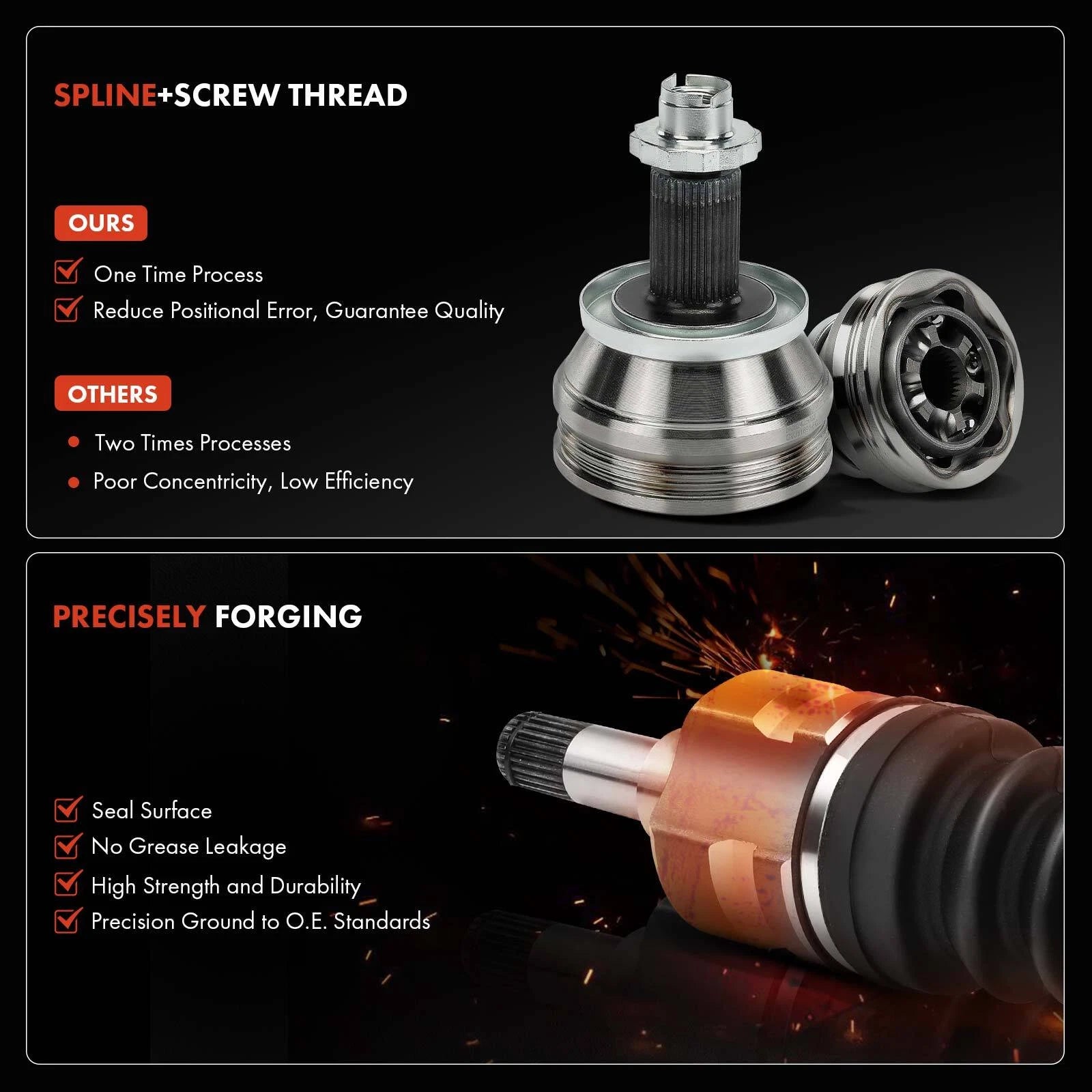 SPLINE+SCREW THREAD

OURS

One Time Process

Reduce Positional Error, Guarantee Quality

OTHERS

Two Times Processes

Poor Concentricity, Low Efficiency

PRECISELY FORGING

Seal Surface

No Grease Leakage

High Strength and Durability

Precision Ground to O.E. Standards