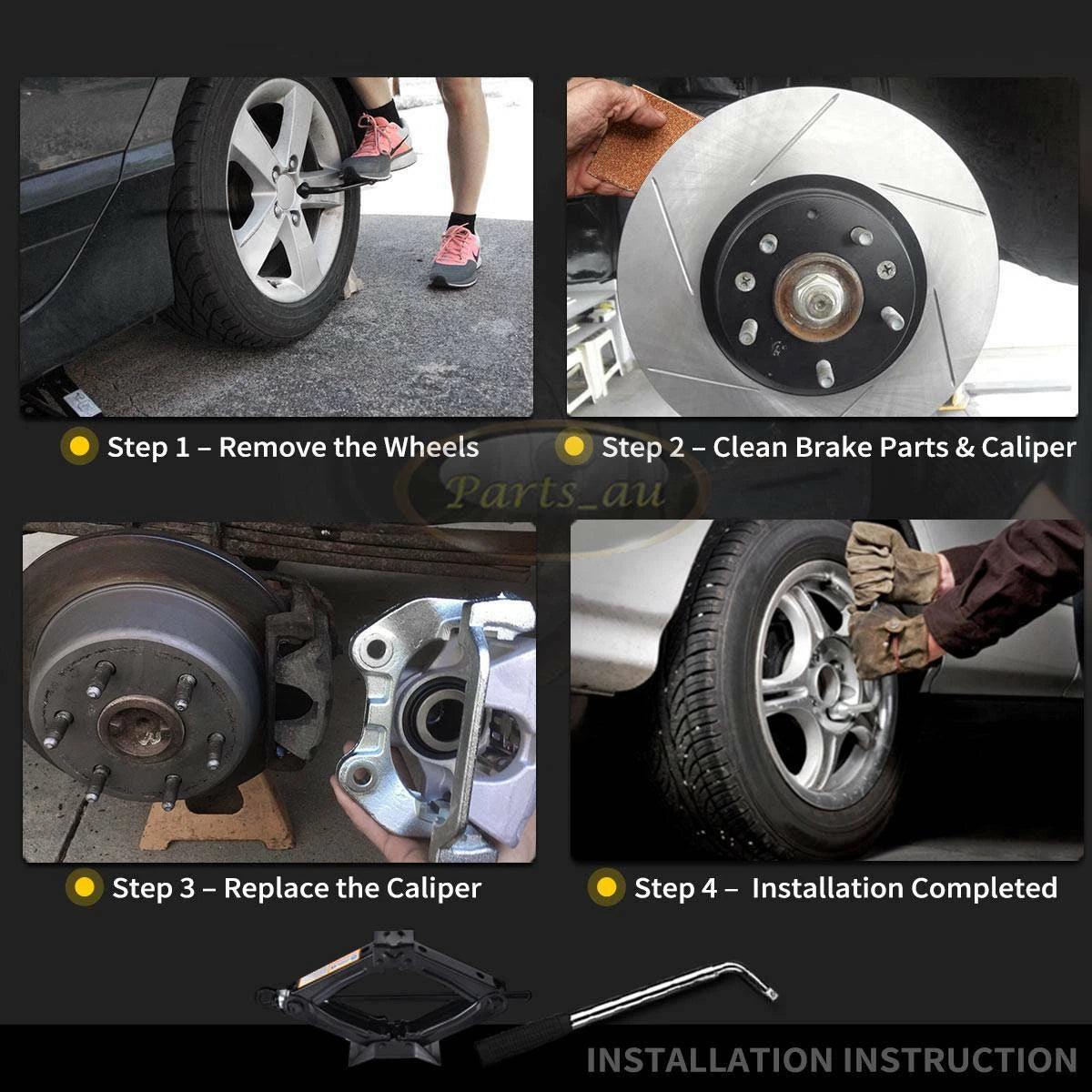 Step 1 – Remove the Wheels

Step 2 – Clean Brake Parts & Caliper

Parts_au

Step 3 – Replace the Caliper

Step 4 – Installation Completed

INSTALLATION INSTRUCTION