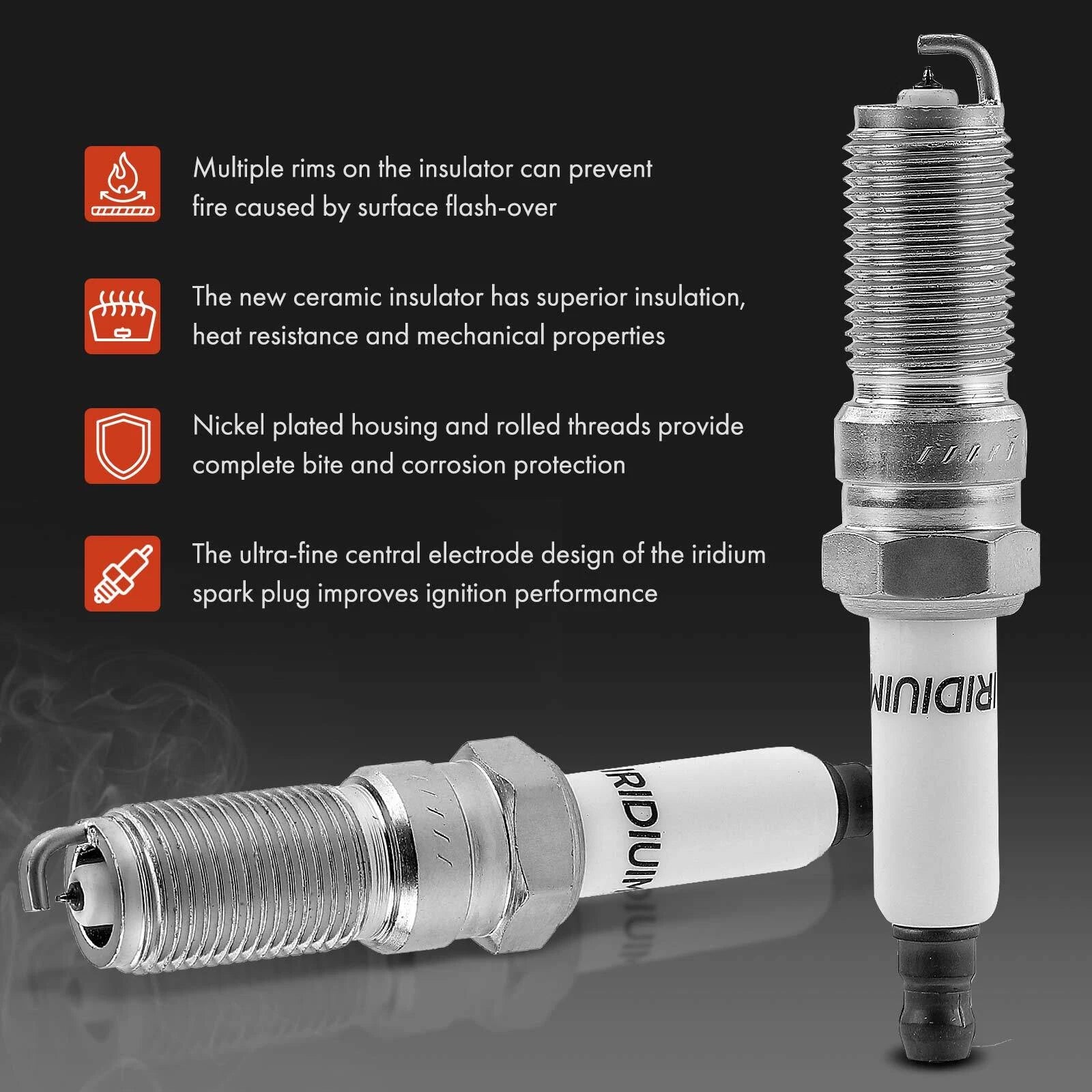 Multiple rims on the insulator can prevent fire caused by surface flash-over

The new ceramic insulator has superior insulation, heat resistance and mechanical properties

Nickel plated housing and rolled threads provide complete bite and corrosion protection

The ultra-fine central electrode design of the iridium spark plug improves ignition performance

IRIDIUM

IRIDIUM