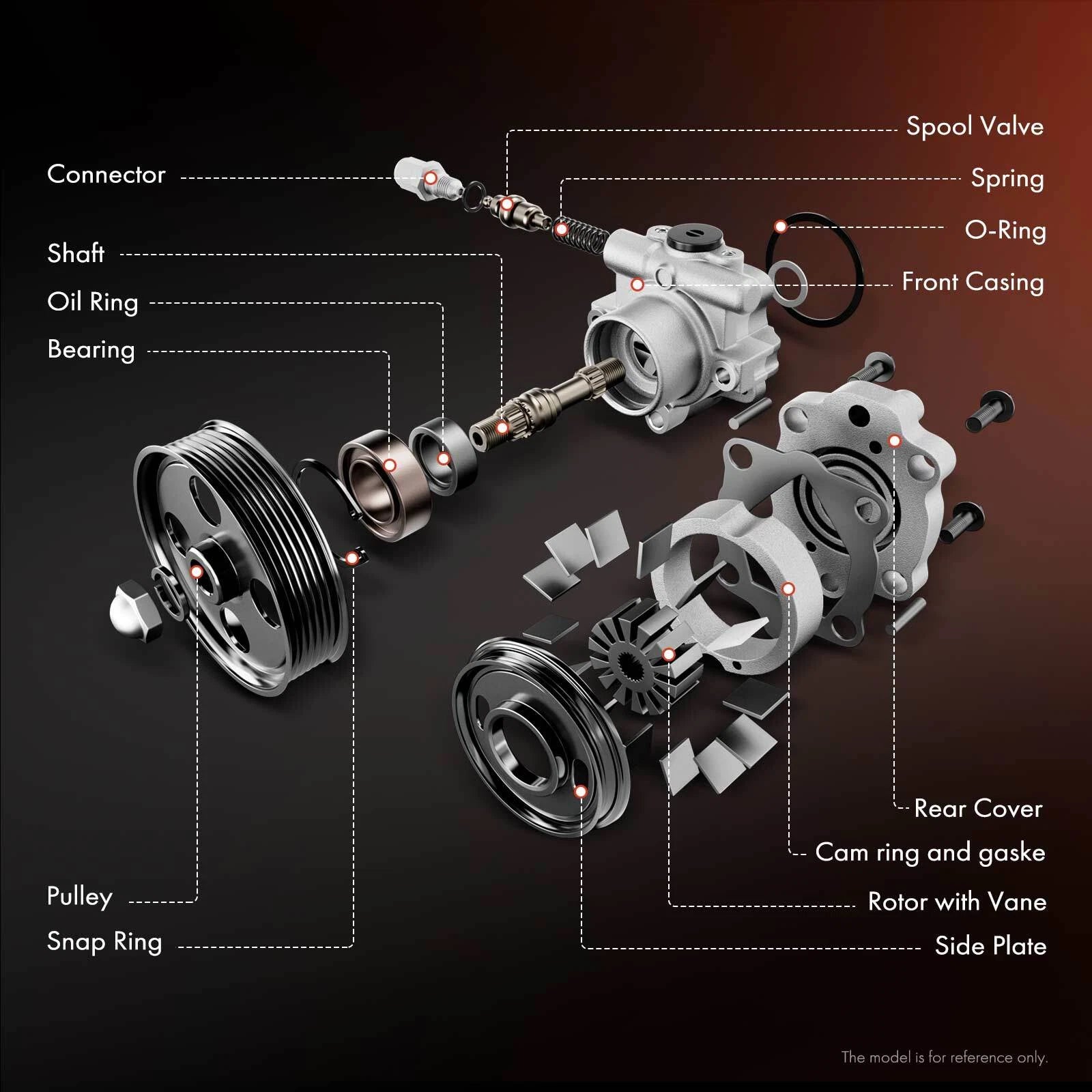 Connector

Shaft

Oil Ring

Bearing

Pulley

Snap Ring

Spool Valve

Spring

O-Ring

Front Casing

Rear Cover

Cam ring and gaske

Rotor with Vane

Side Plate

The model is for reference only.